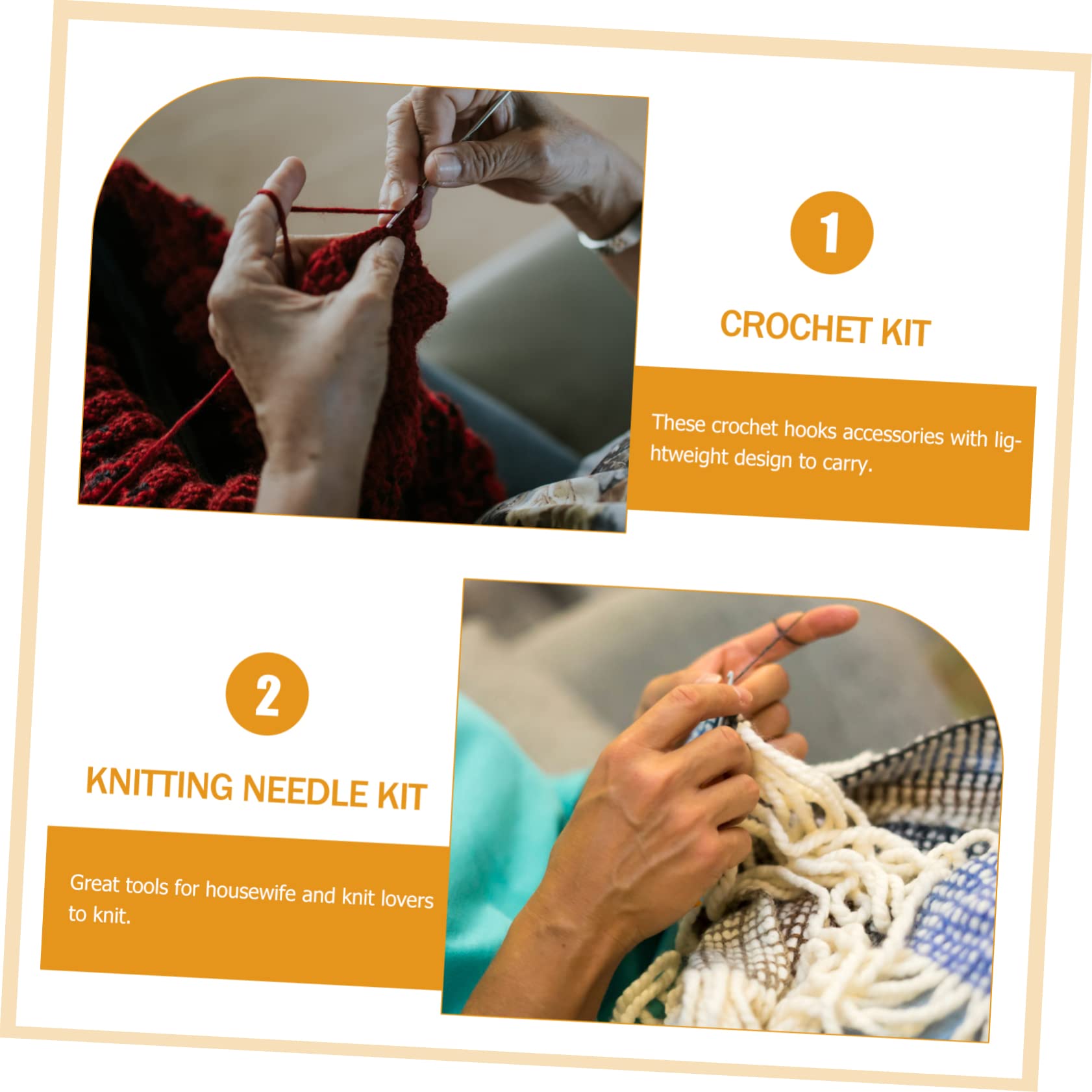 1

CROCHET KIT

These crochet hooks accessories with lightweight design to carry.

2

KNITTING NEEDLE KIT

Great tools for housewife and knit lovers to knit.