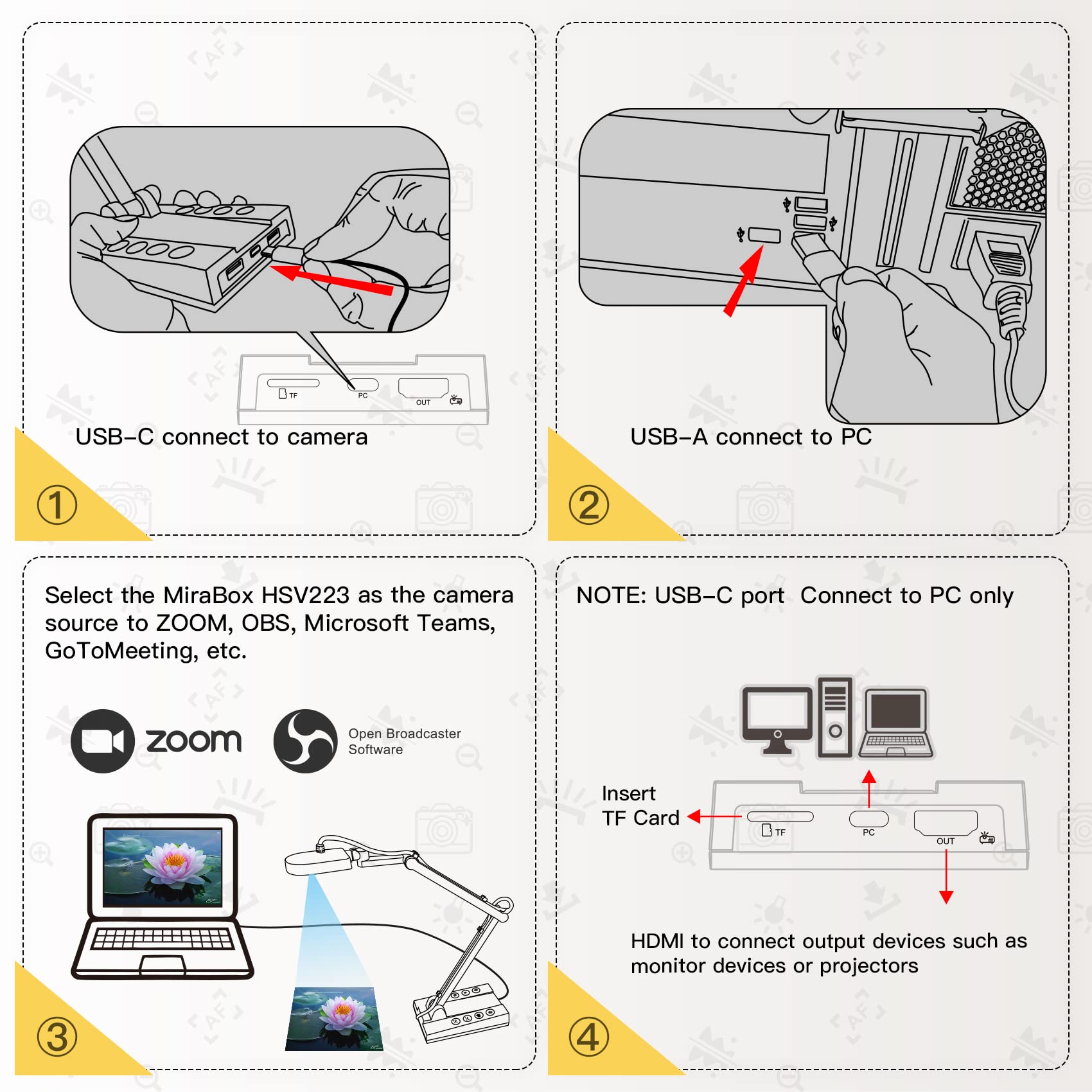 TF PC OUT

USB-C connect to camera

①

USB-A connect to PC

②

Select the MiraBox HSV223 as the camera source to ZOOM, OBS, Microsoft Teams, GoToMeeting, etc.

zoom

Open Broadcaster Software

③

NOTE: USB-C port Connect to PC only

Insert TF Card

TF PC OUT

HDMI to connect output devices such as monitor devices or projectors

④