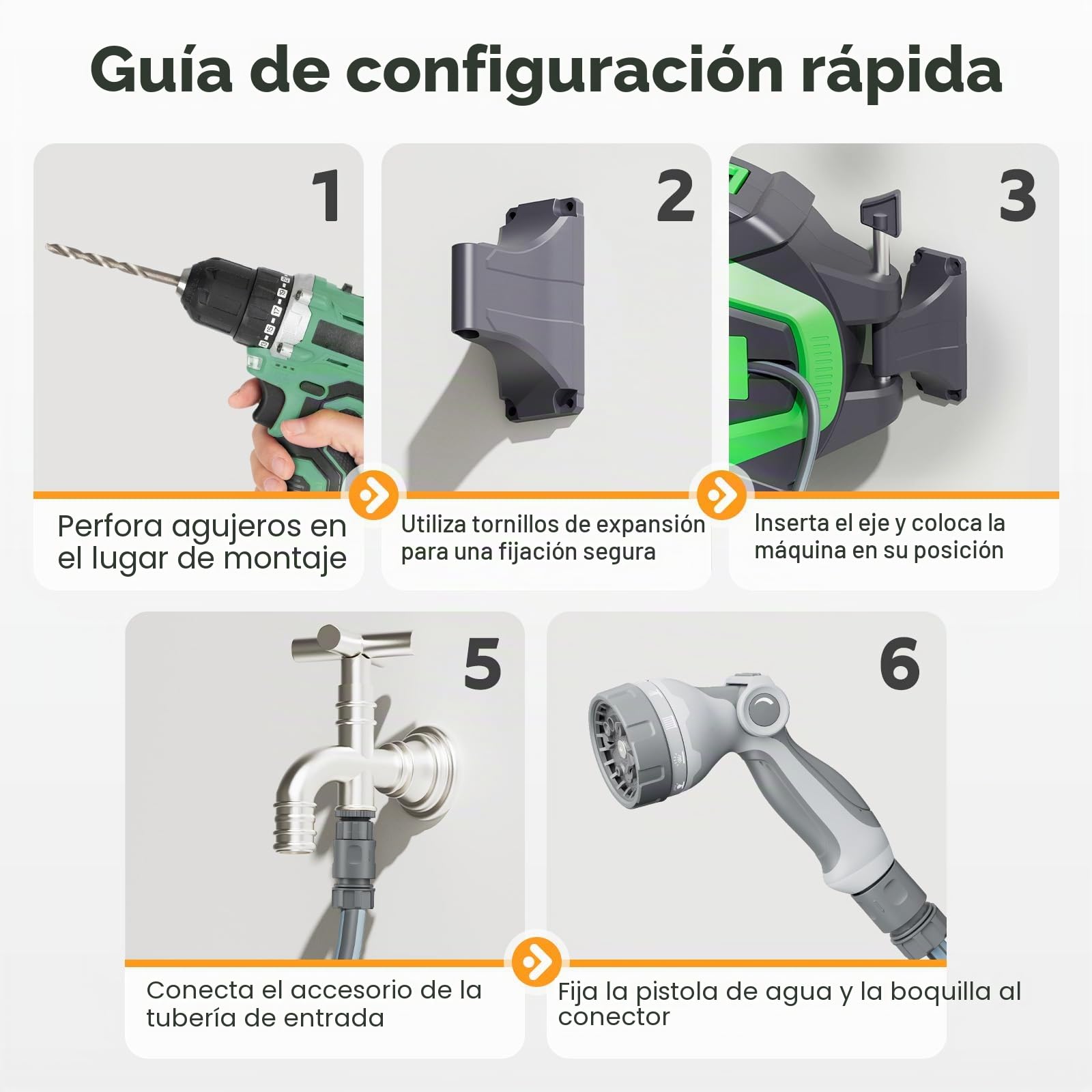 Guía de configuración rápida

1

Perfora agujeros en el lugar de montaje

2

Utiliza tornillos de expansión para una fijación segura

3

Inserta el eje y coloca la máquina en su posición

5

Conecta el accesorio de la tubería de entrada

6

Fija la pistola de agua y la boquilla al conector