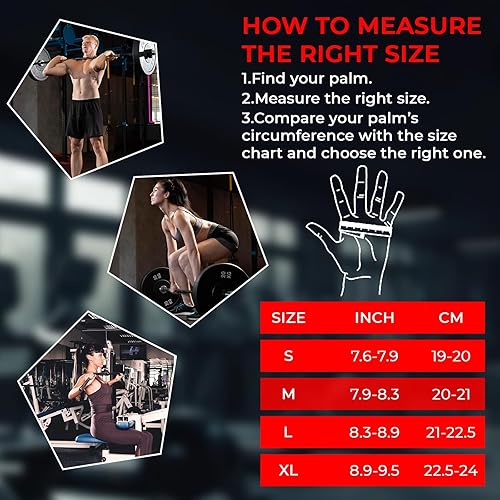 HOW TO MEASURE THE RIGHT SIZE

1.Find your palm.
2.Measure the right size.
3.Compare your palm's circumference with the size chart and choose the right one.

| SIZE | INCH | CM |
|---|---|---|
| S | 7.6-7.9 | 19-20 |
| M | 7.9-8.3 | 20-21 |
| L | 8.3-8.9 | 21-22.5 |
| XL | 8.9-9.5 | 22.5-24 |