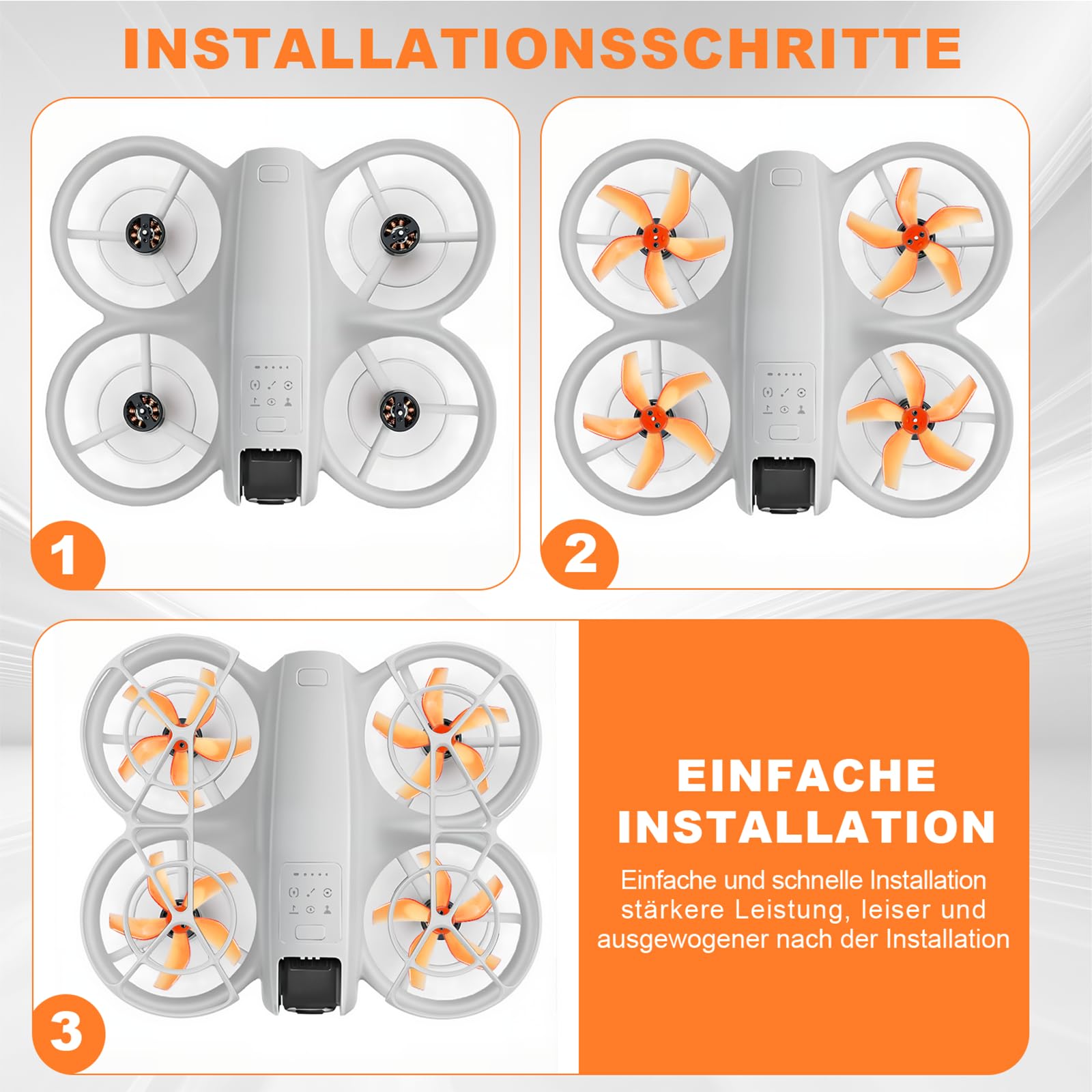 INSTALLATIONSSCHRITTE

1

2

3

EINFACHE INSTALLATION

Einfache und schnelle Installation stärkere Leistung, leiser und ausgewogener nach der Installation