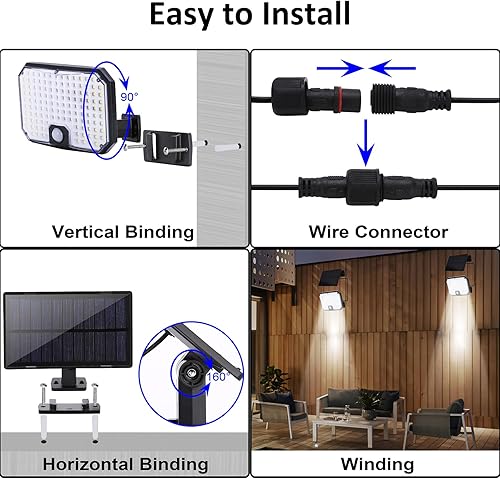 Easy to Install

90°

Vertical Binding

Wire Connector

160°

Horizontal Binding

Winding