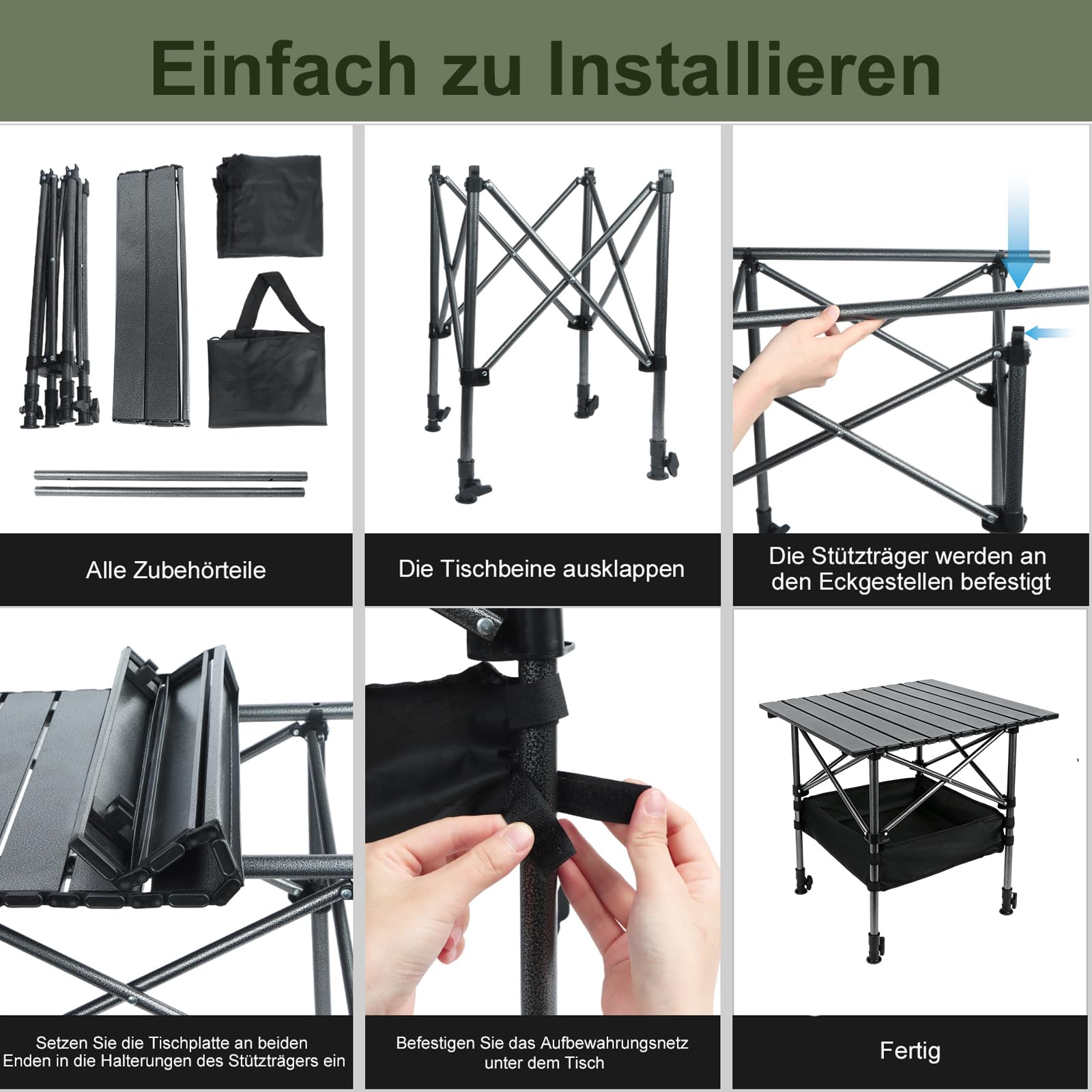 Einfach zu Installieren

Alle Zubehörteile

Die Tischbeine ausklappen

Die Stützträger werden an den Eckgestellen befestigt

Setzen Sie die Tischplatte an beiden Enden in die Halterungen des Stützträgers ein

Befestigen Sie das Aufbewahrungsnetz unter dem Tisch

Fertig