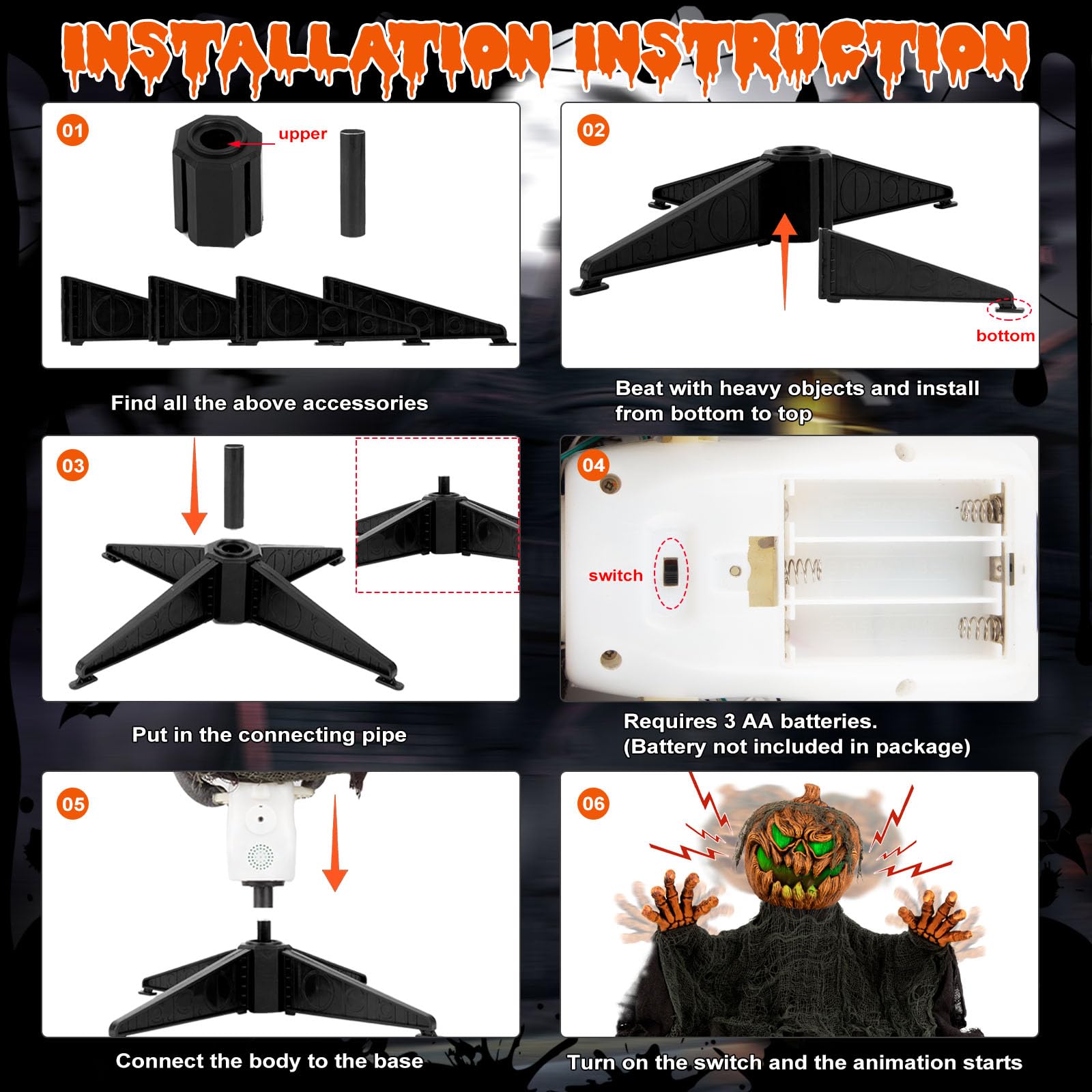 INSTALLATION INSTRUCTION

01

upper

Find all the above accessories

02

bottom

Beat with heavy objects and install from bottom to top

03

Put in the connecting pipe

04

switch

Requires 3 AA batteries. (Battery not included in package)

05

Connect the body to the base

06

Turn on the switch and the animation starts