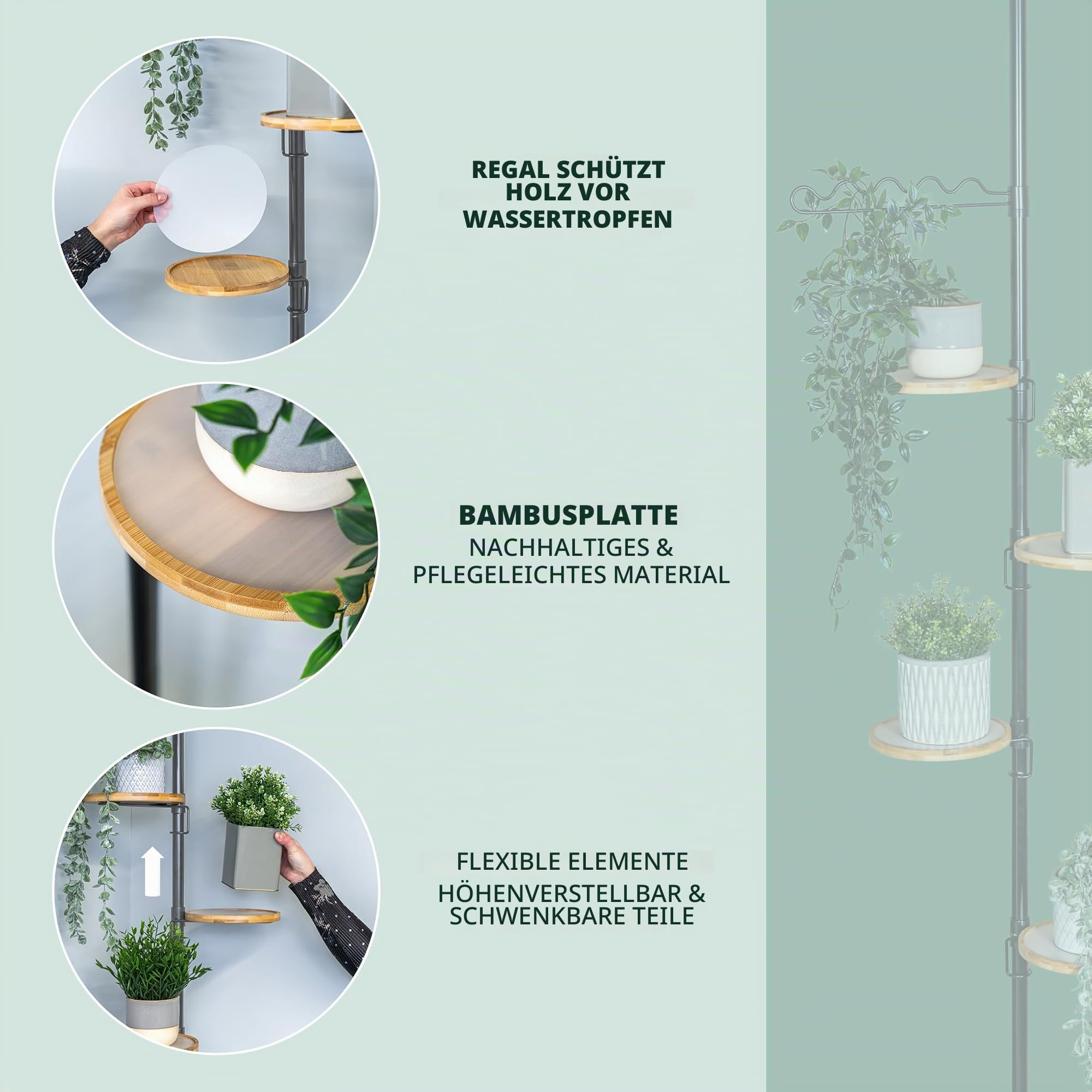 REGAL SCHÜTZT HOLZ VOR WASSERTROPFEN

BAMBUSPLATTE
NACHHALTIGES & PFLEGELEICHTES MATERIAL

FLEXIBLE ELEMENTE
HÖHENVERSTELLBAR & SCHWENKBARE TEILE