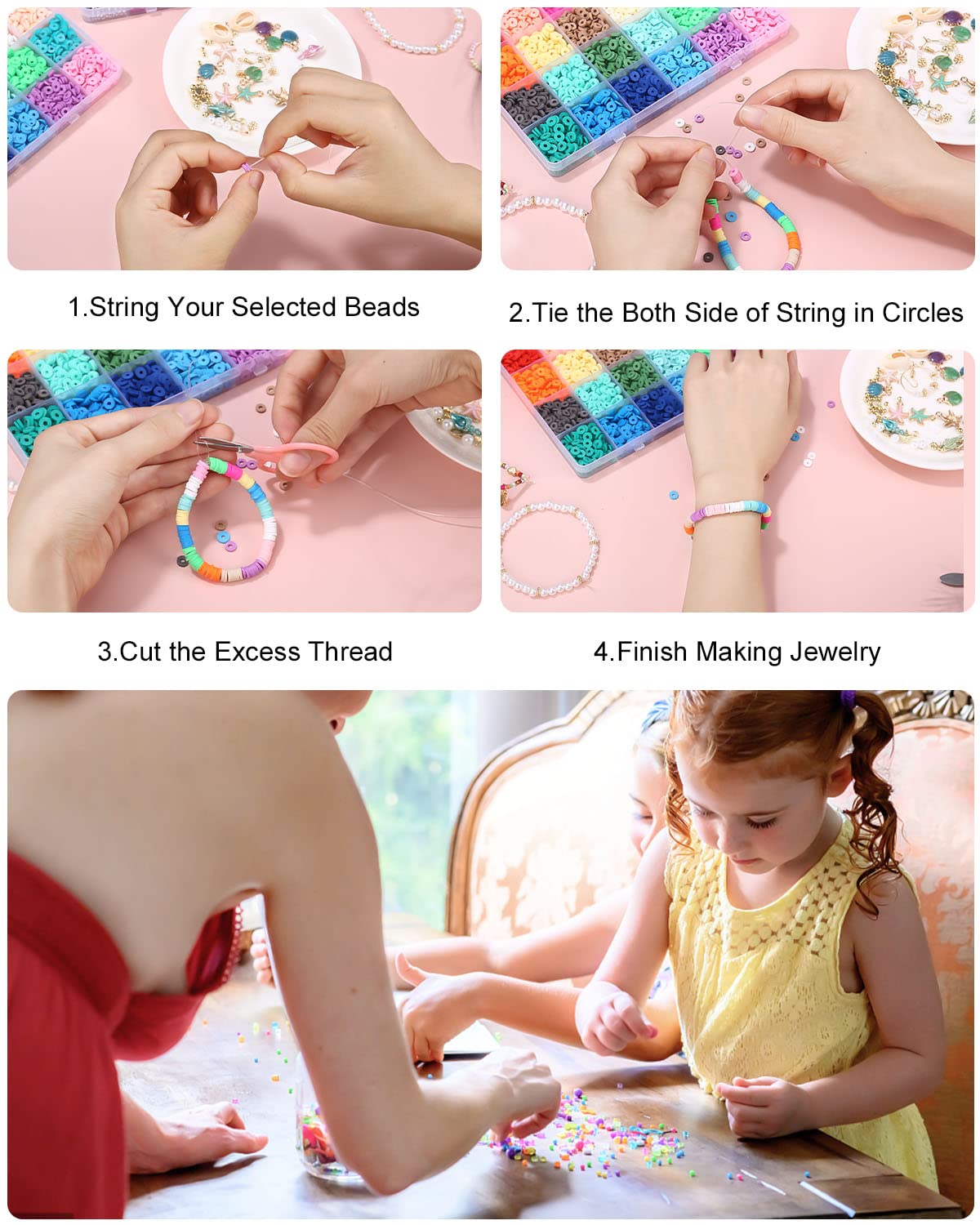 1.String Your Selected Beads

2.Tie the Both Side of String in Circles

3.Cut the Excess Thread

4.Finish Making Jewelry