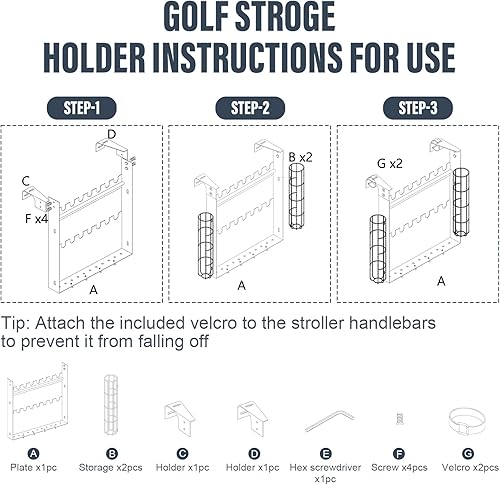 GOLF STROGE
HOLDER INSTRUCTIONS FOR USE

STEP-1

D
C
F x4
A

STEP-2

B x2
A

STEP-3

G x2
A

Tip: Attach the included velcro to the stroller handlebars to prevent it from falling off

A
Plate x1pc

B
Storage x2pcs

C
Holder x1pc

D
Holder x1pc

E
Hex screwdriver x1pc

F
Screw x4pcs

G
Velcro x2pcs