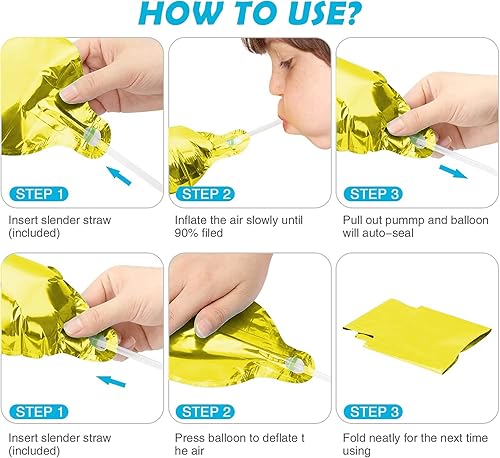 HOW TO USE?

STEP 1

Insert slender straw (included)

STEP 2

Inflate the air slowly until 90% filed

STEP 3

Pull out pummp and balloon will auto-seal

STEP 1

Insert slender straw (included)

STEP 2

Press balloon to deflate t he air

STEP 3

Fold neatly for the next time using