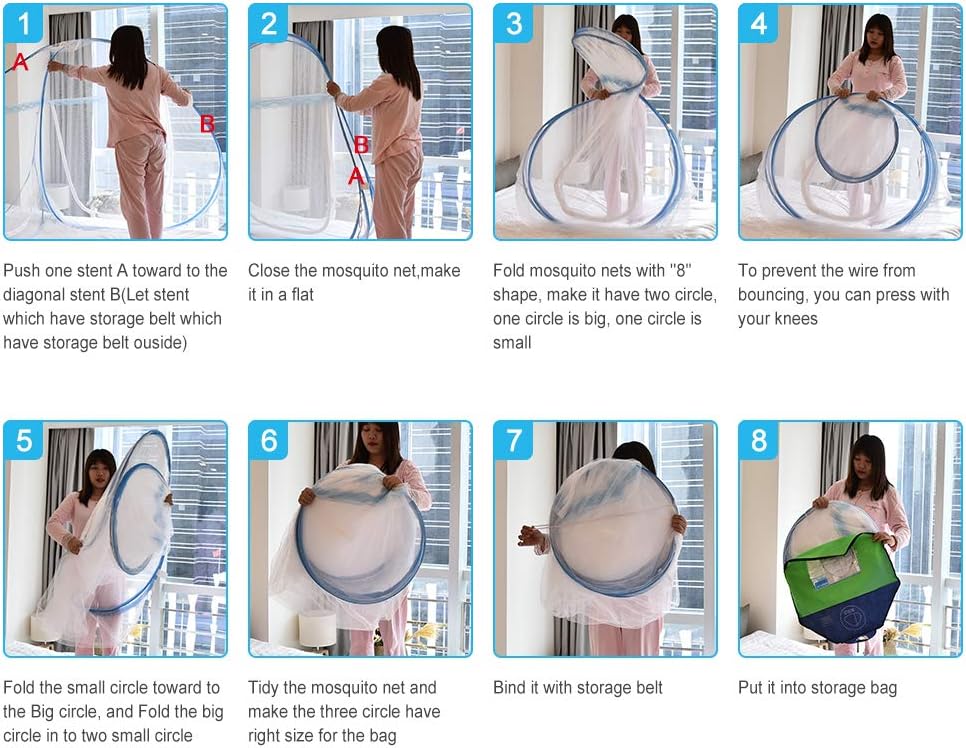 1

A

B

Push one stent A toward to the diagonal stent B(Let stent which have storage belt which have storage belt ouside)

2

B

A

Close the mosquito net,make it in a flat

3

Fold mosquito nets with "8" shape, make it have two circle, one circle is big, one circle is small

4

To prevent the wire from bouncing, you can press with your knees

5

Fold the small circle toward to the Big circle, and Fold the big circle in to two small circle

6

Tidy the mosquito net and make the three circle have right size for the bag

7

Bind it with storage belt

8

Put it into storage bag