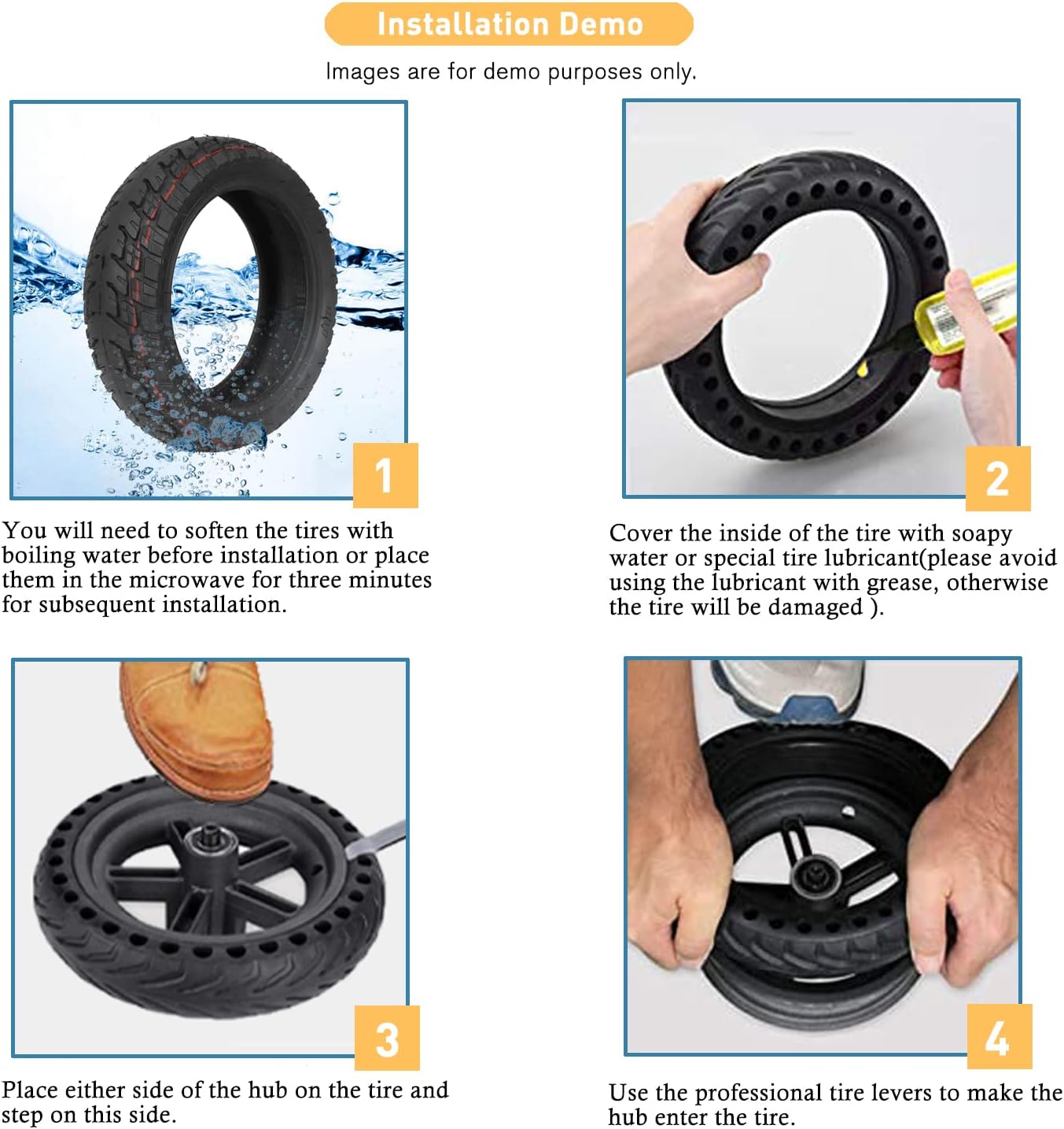 Installation Demo

Images are for demo purposes only.

1

You will need to soften the tires with boiling water before installation or place them in the microwave for three minutes for subsequent installation.

2

Cover the inside of the tire with soapy water or special tire lubricant(please avoid using the lubricant with grease, otherwise the tire will be damaged ).

3

Place either side of the hub on the tire and step on this side.

4

Use the professional tire levers to make the hub enter the tire.