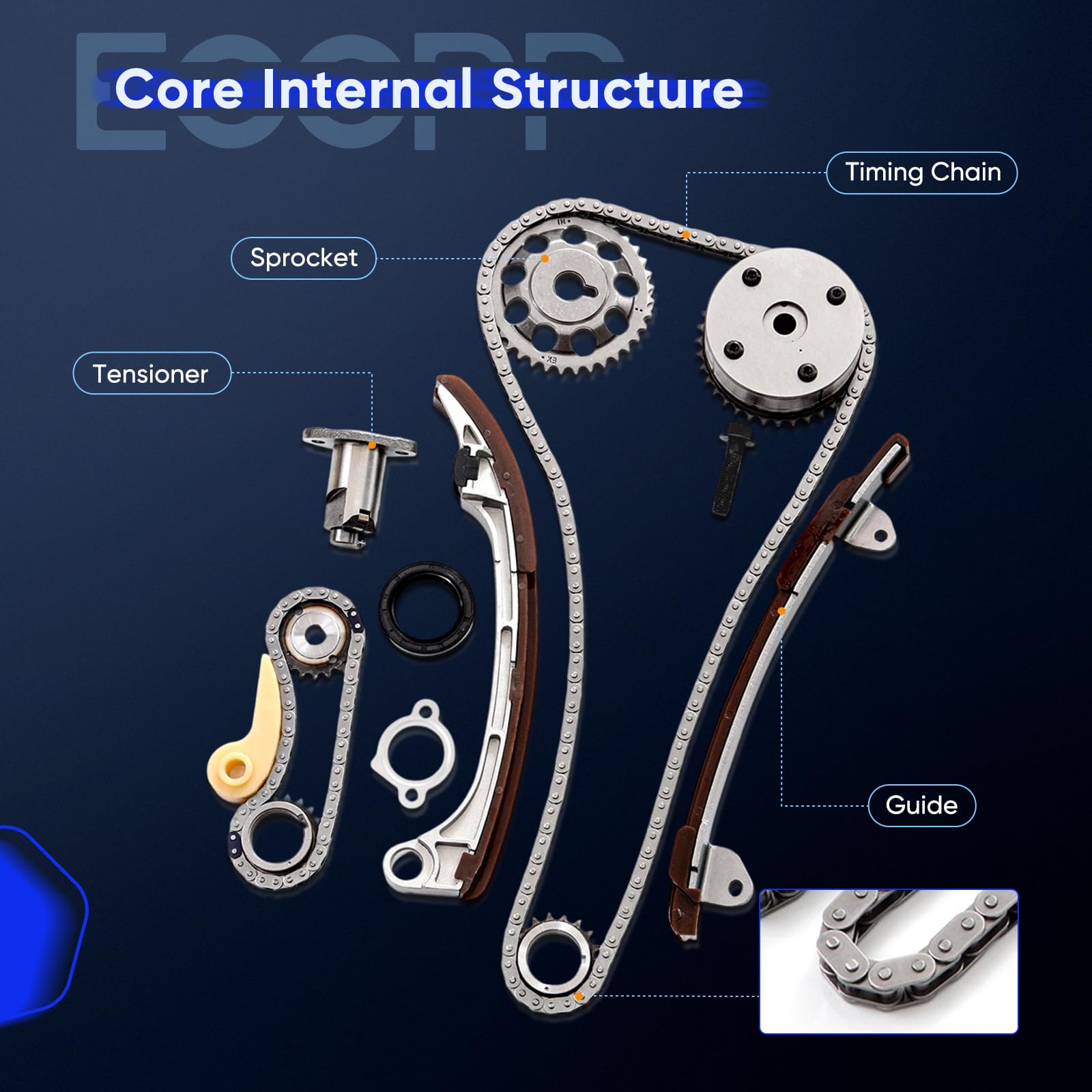 ECCPP

Core Internal Structure

Timing Chain

Sprocket

Tensioner

Guide