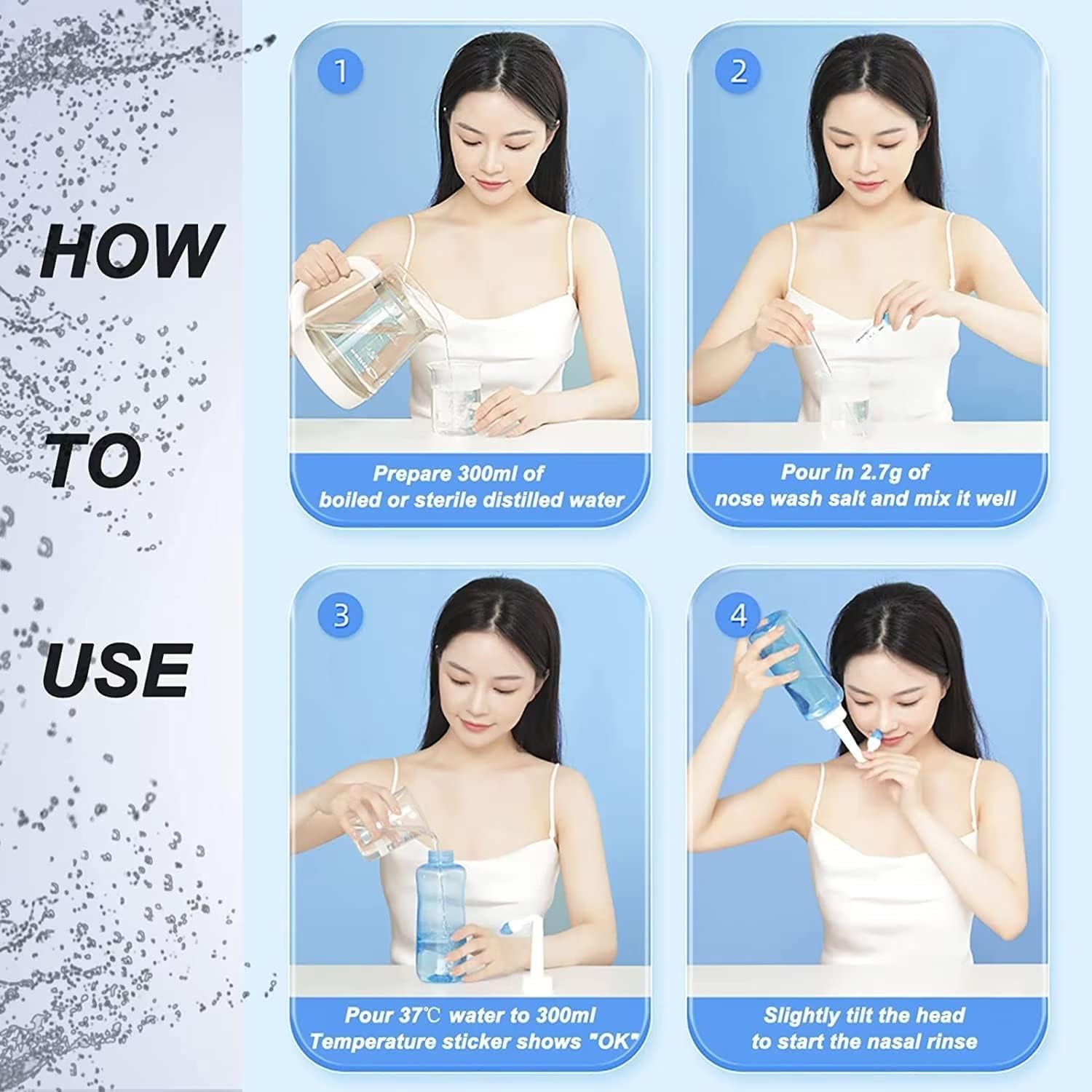 HOW

TO

USE

1

Prepare 300ml of boiled or sterile distilled water

2

Pour in 2.7g of nose wash salt and mix it well

3

Pour 37℃ water to 300ml Temperature sticker shows "OK"

4

Slightly tilt the head to start the nasal rinse