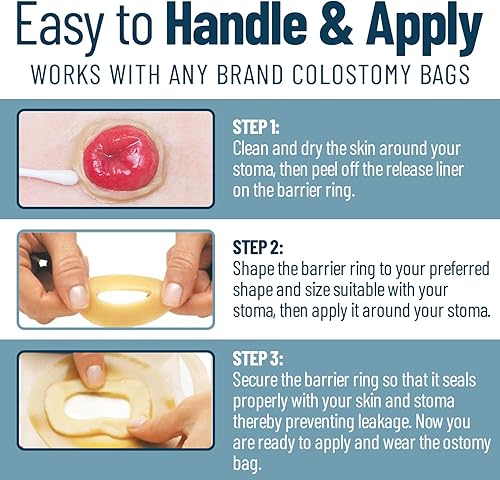 Easy to Handle & Apply

WORKS WITH ANY BRAND COLOSTOMY BAGS

STEP 1:
Clean and dry the skin around your stoma, then peel off the release liner on the barrier ring.

STEP 2:
Shape the barrier ring to your preferred shape and size suitable with your stoma, then apply it around your stoma.

STEP 3:
Secure the barrier ring so that it seals properly with your skin and stoma thereby preventing leakage. Now you are ready to apply and wear the ostomy bag.