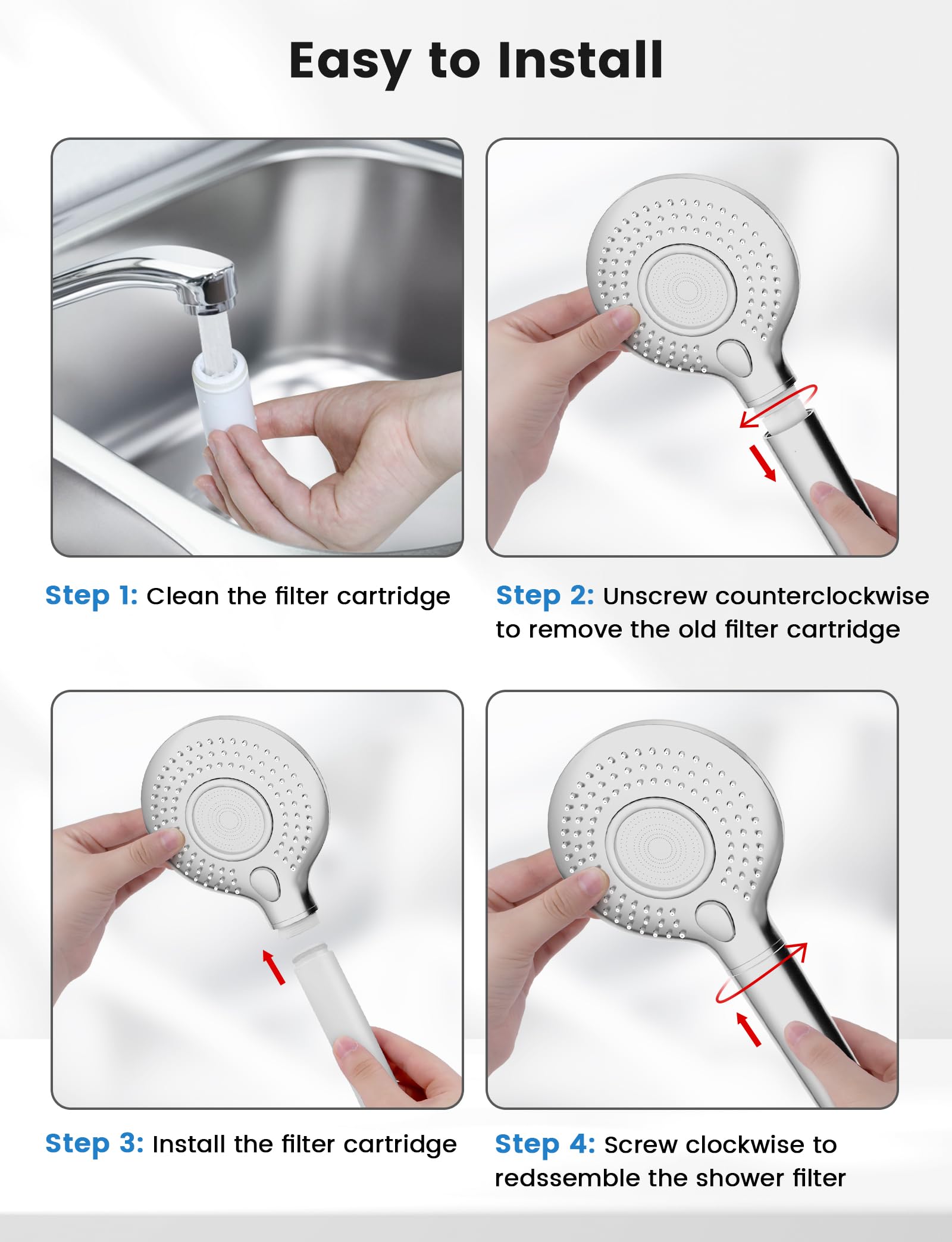 Easy to Install

Step 1: Clean the filter cartridge

Step 2: Unscrew counterclockwise to remove the old filter cartridge

Step 3: Install the filter cartridge

Step 4: Screw clockwise to redssemble the shower filter