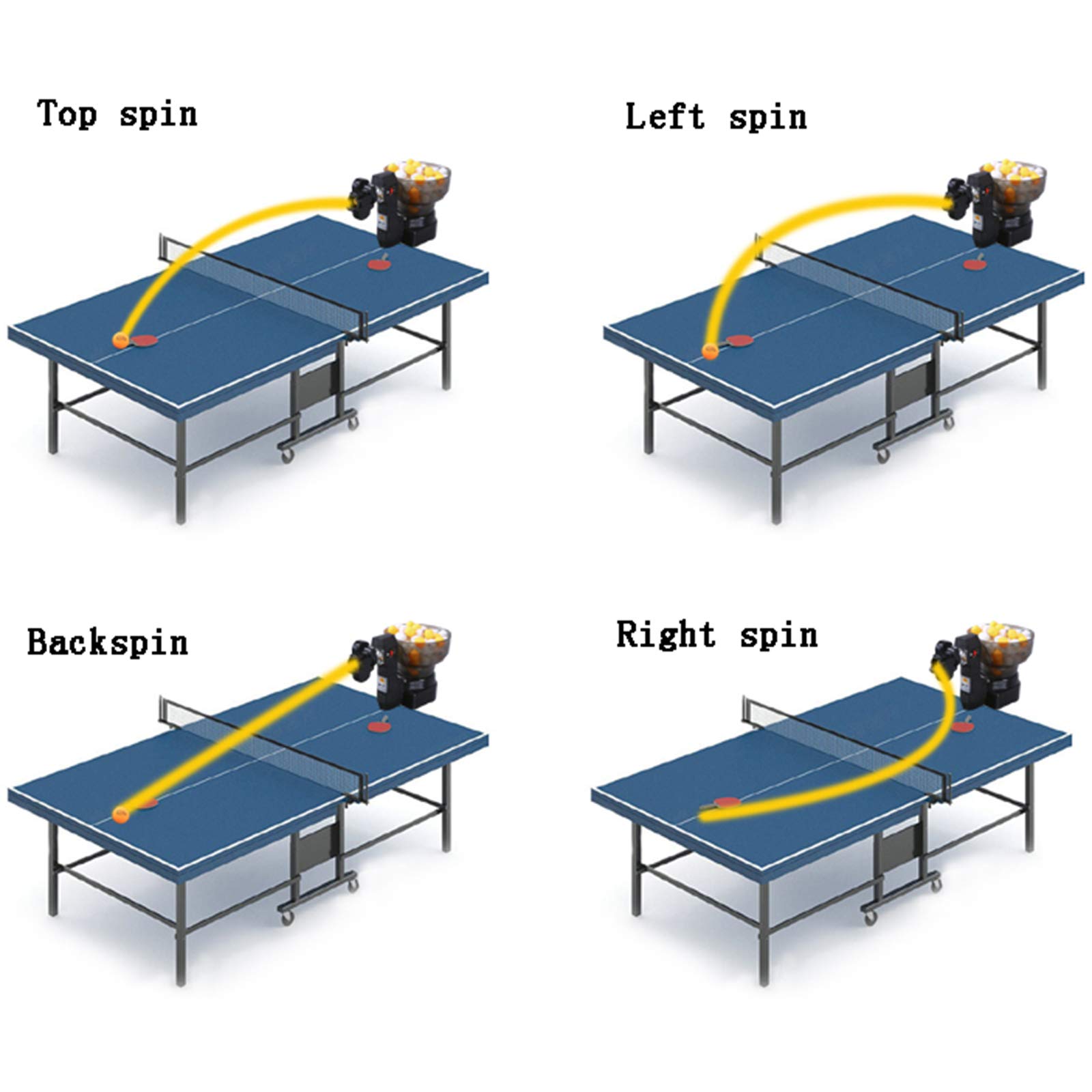 Top spin

Left spin

Backspin

Right spin