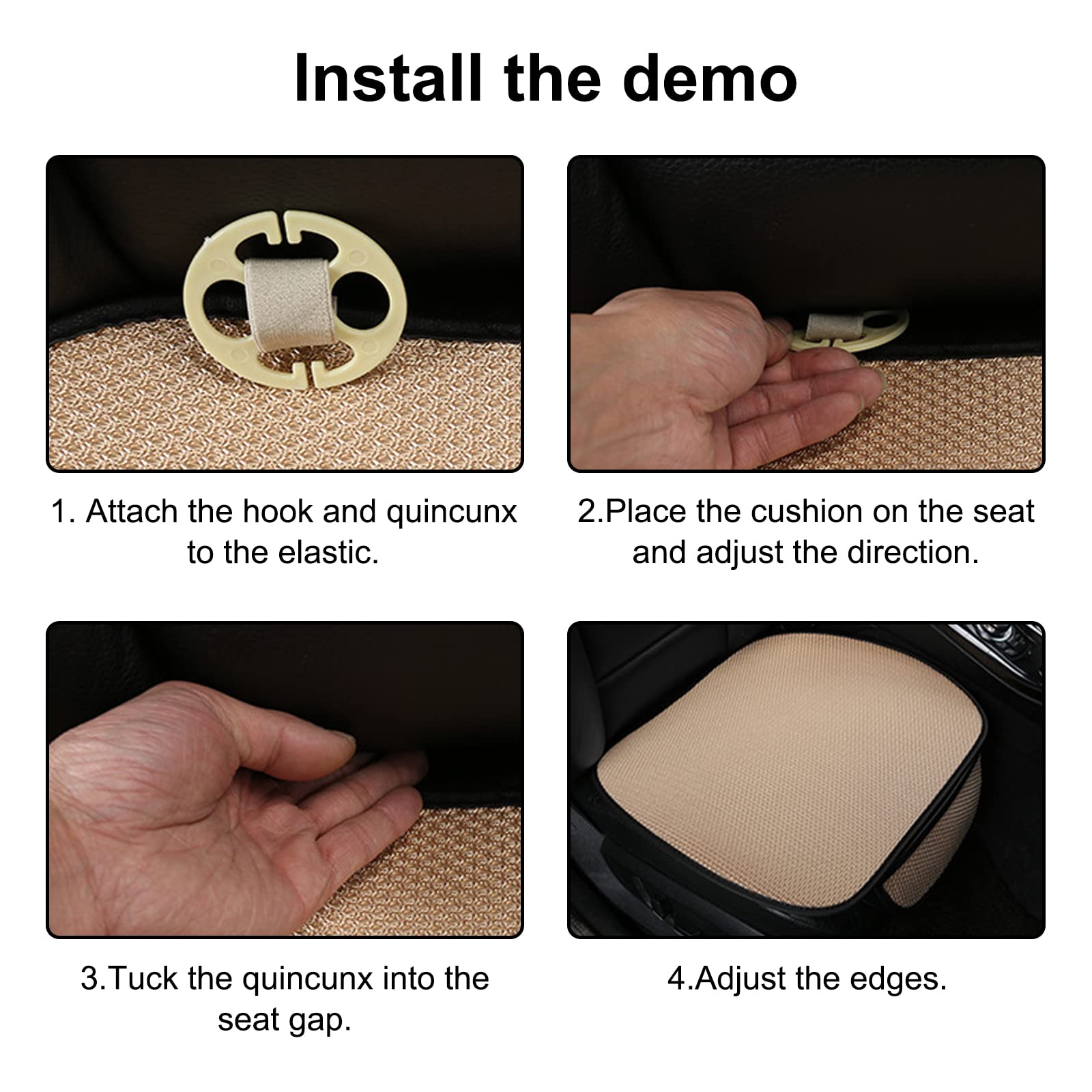 Install the demo

1. Attach the hook and quincunx to the elastic.

2.Place the cushion on the seat and adjust the direction.

3.Tuck the quincunx into the seat gap.

4.Adjust the edges.