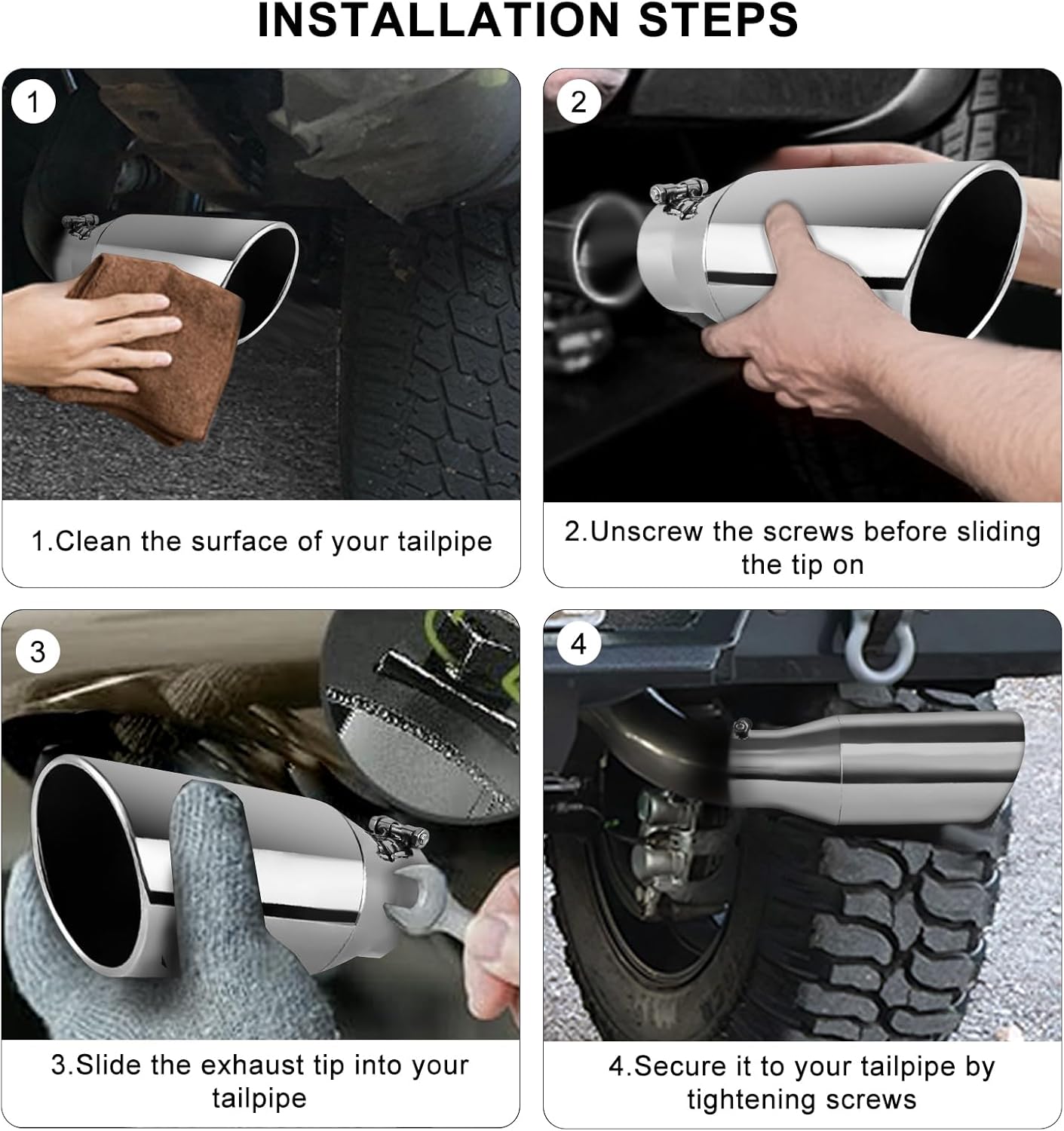 INSTALLATION STEPS

1

1.Clean the surface of your tailpipe

2

2.Unscrew the screws before sliding the tip on

3

3.Slide the exhaust tip into your tailpipe

4

4.Secure it to your tailpipe by tightening screws