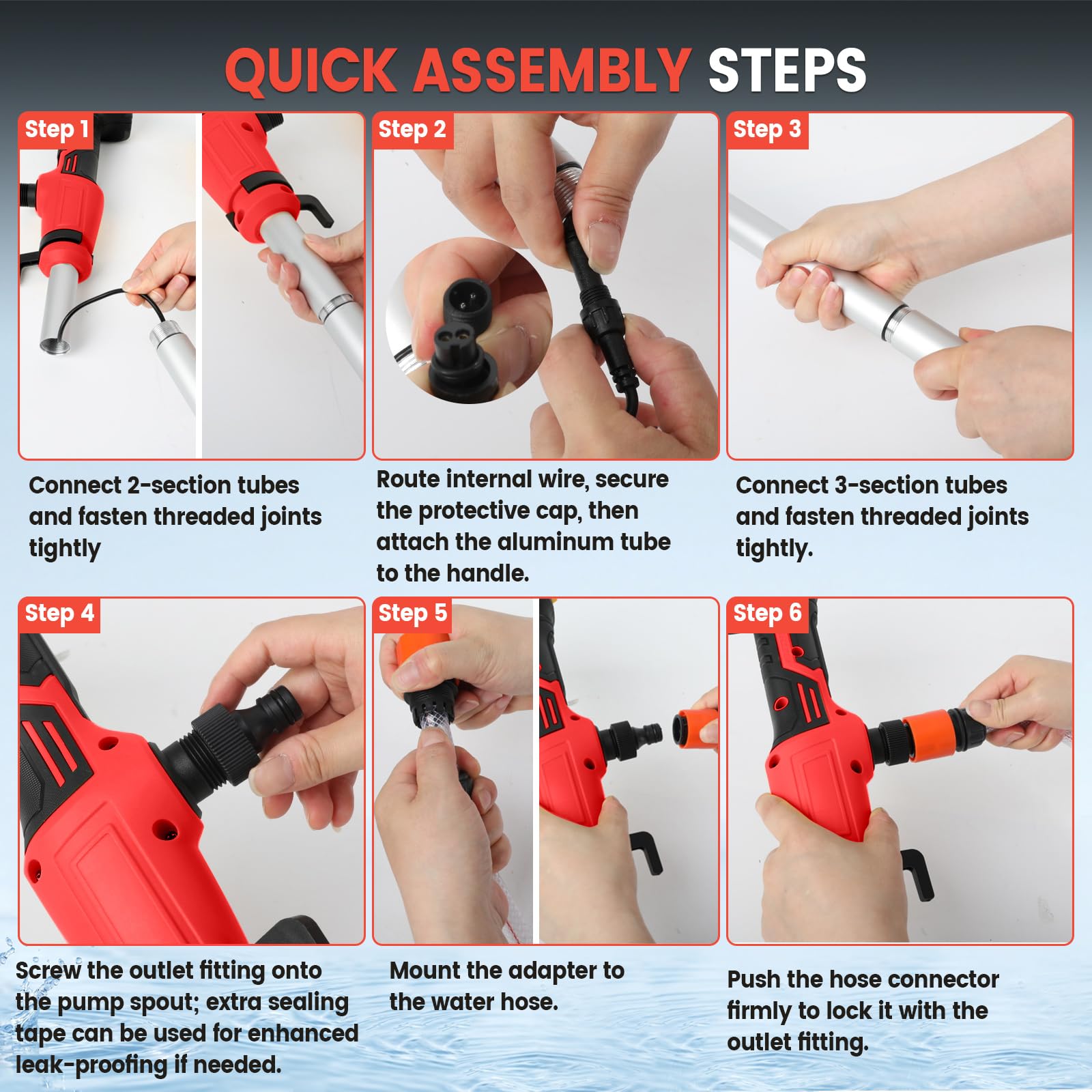 QUICK ASSEMBLY STEPS

Step 1

Connect 2-section tubes and fasten threaded joints tightly

Step 2

Route internal wire, secure the protective cap, then attach the aluminum tube to the handle.

Step 3

Connect 3-section tubes and fasten threaded joints tightly.

Step 4

Screw the outlet fitting onto the pump spout; extra sealing tape can be used for enhanced leak-proofing if needed.

Step 5

Mount the adapter to the water hose.

Step 6

Push the hose connector firmly to lock it with the outlet fitting.