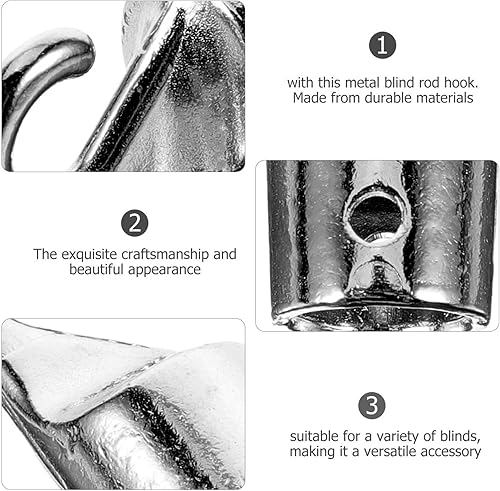 1

with this metal blind rod hook. Made from durable materials

2

The exquisite craftsmanship and beautiful appearance

3

suitable for a variety of blinds, making it a versatile accessory