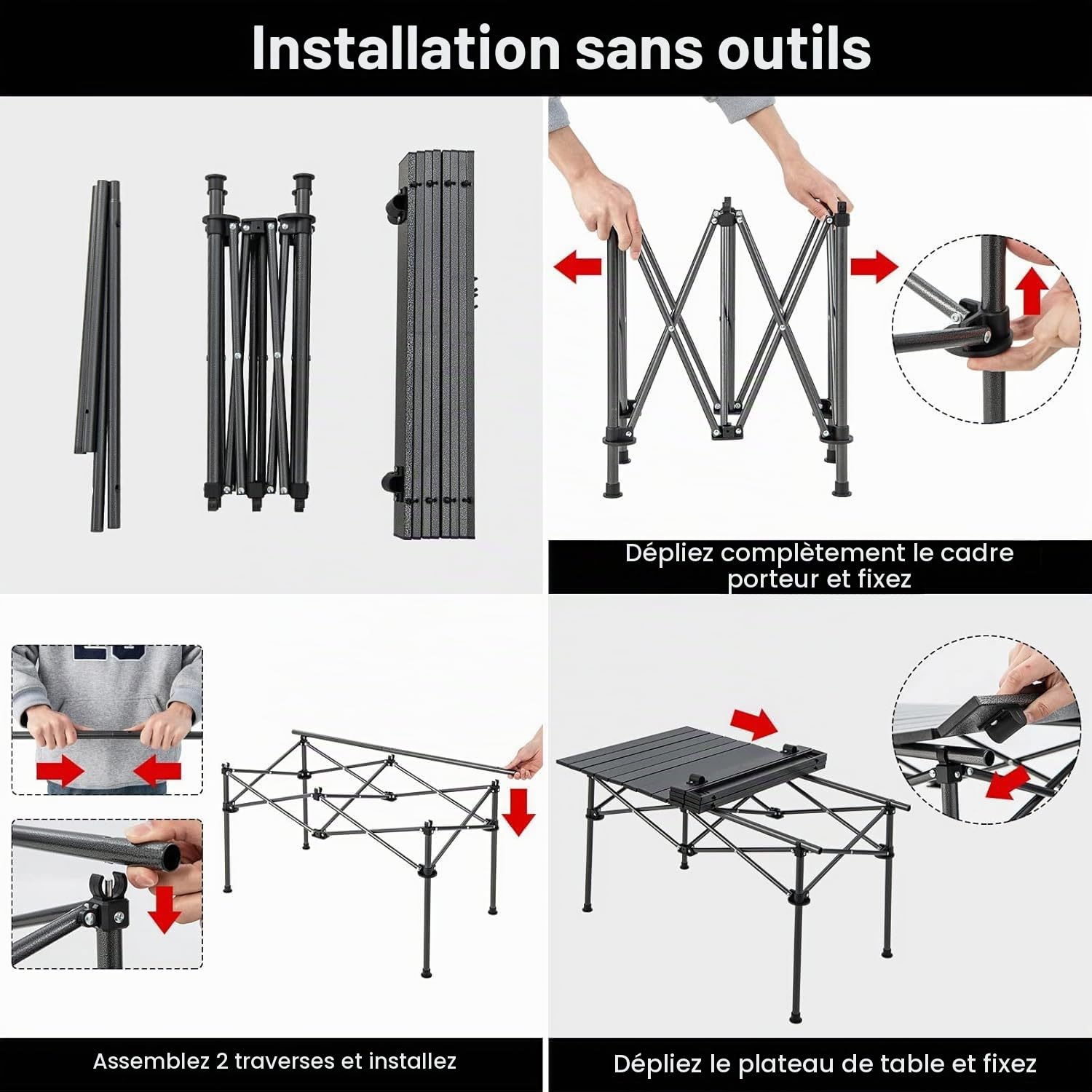 Installation sans outils

Dépliez complètement le cadre porteur et fixez

Assemblez 2 traverses et installez

Dépliez le plateau de table et fixez