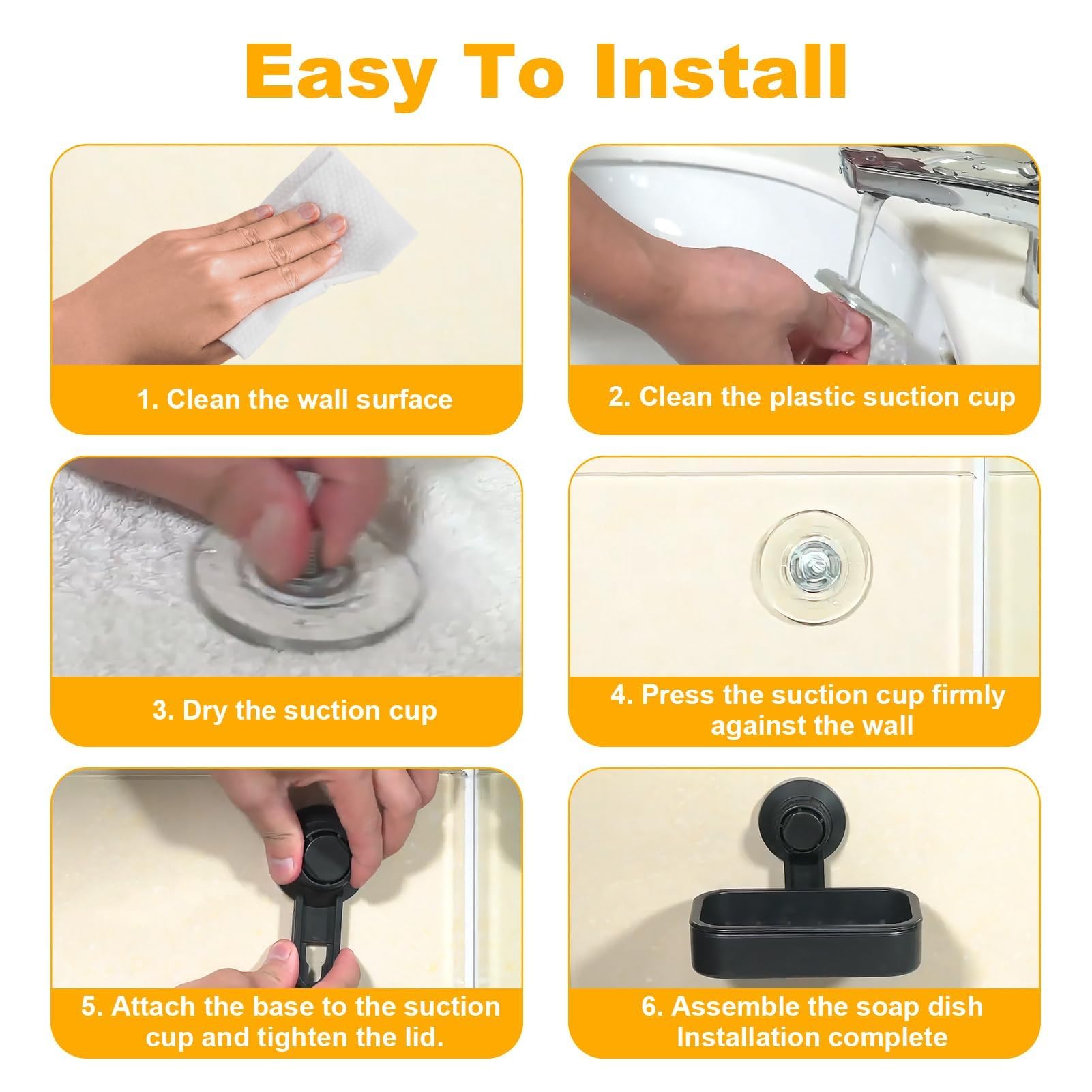 Easy To Install

1. Clean the wall surface

2. Clean the plastic suction cup

3. Dry the suction cup

4. Press the suction cup firmly against the wall

5. Attach the base to the suction cup and tighten the lid.

6. Assemble the soap dish Installation complete