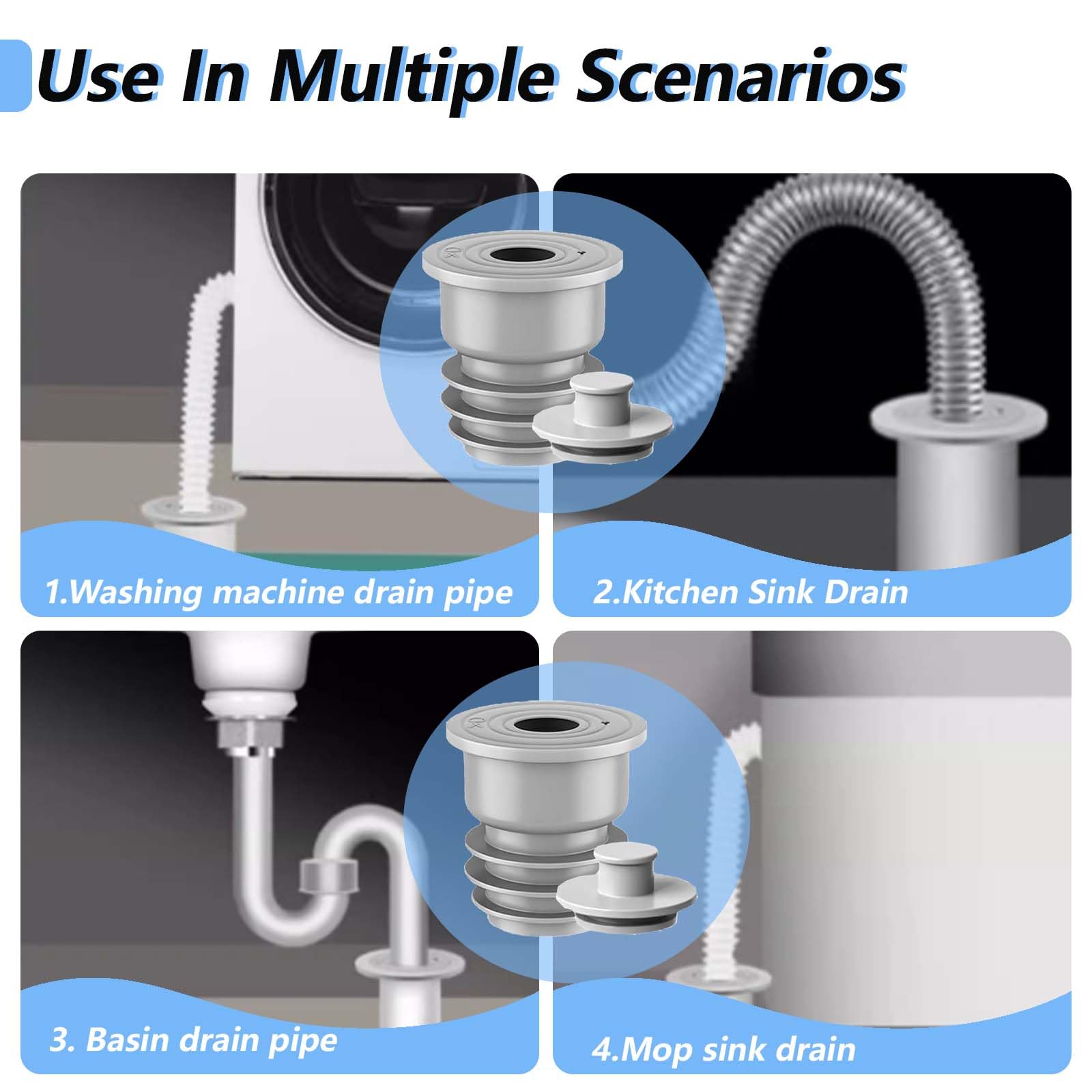 Use In Multiple Scenarios

1.Washing machine drain pipe

2.Kitchen Sink Drain

3. Basin drain pipe

4.Mop sink drain