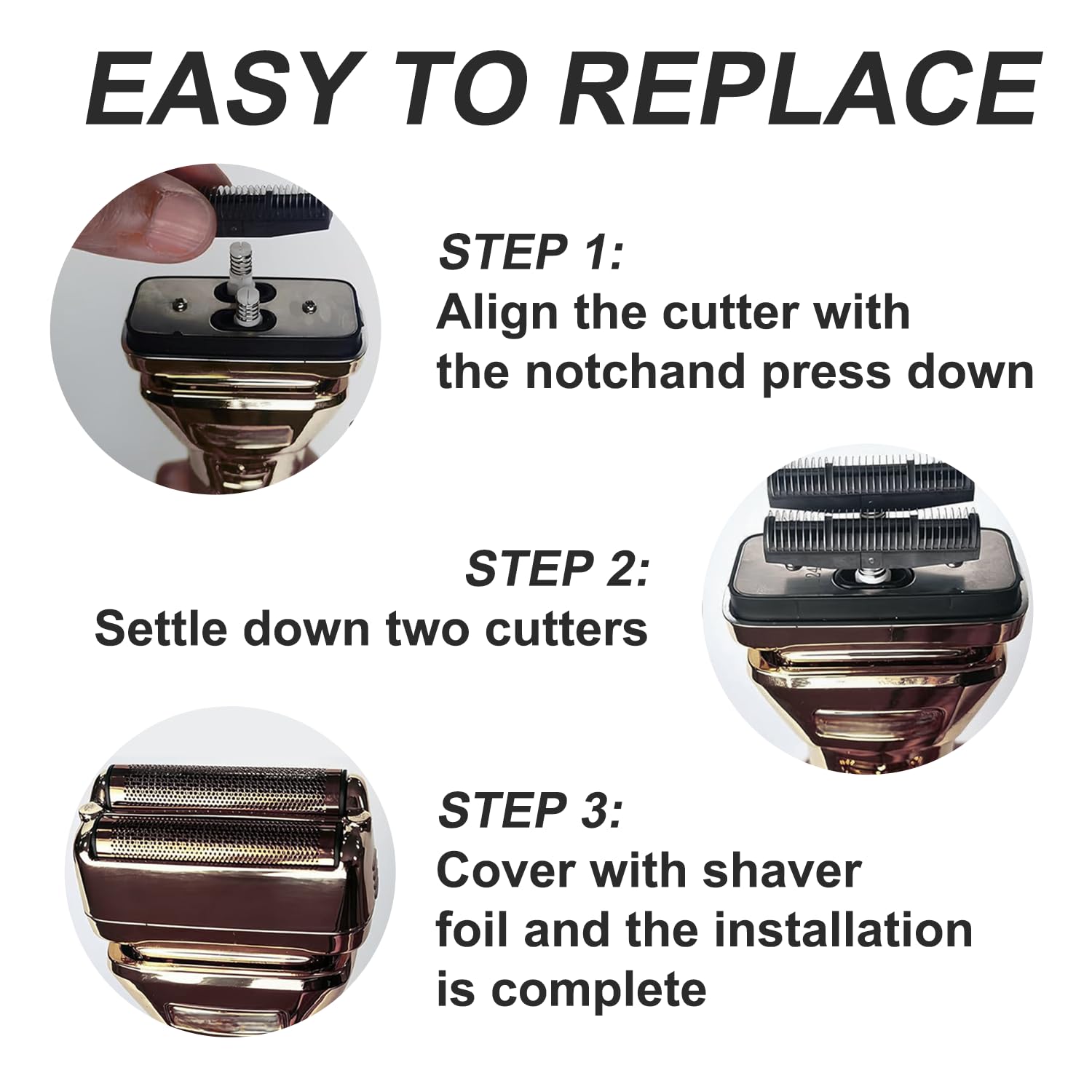 EASY TO REPLACE

STEP 1:
Align the cutter with the notchand press down

STEP 2:
Settle down two cutters

STEP 3:
Cover with shaver foil and the installation is complete