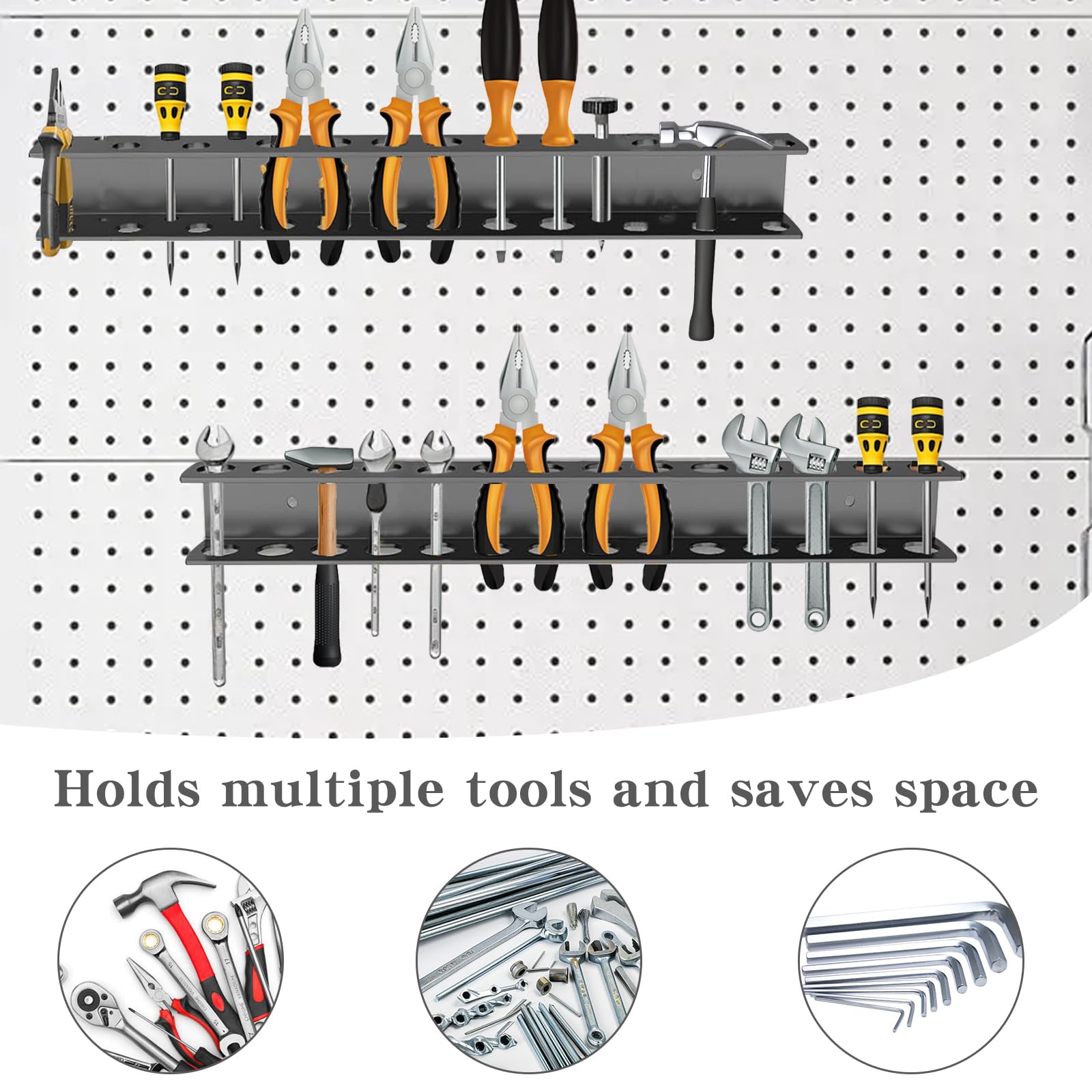 Holds multiple tools and saves space