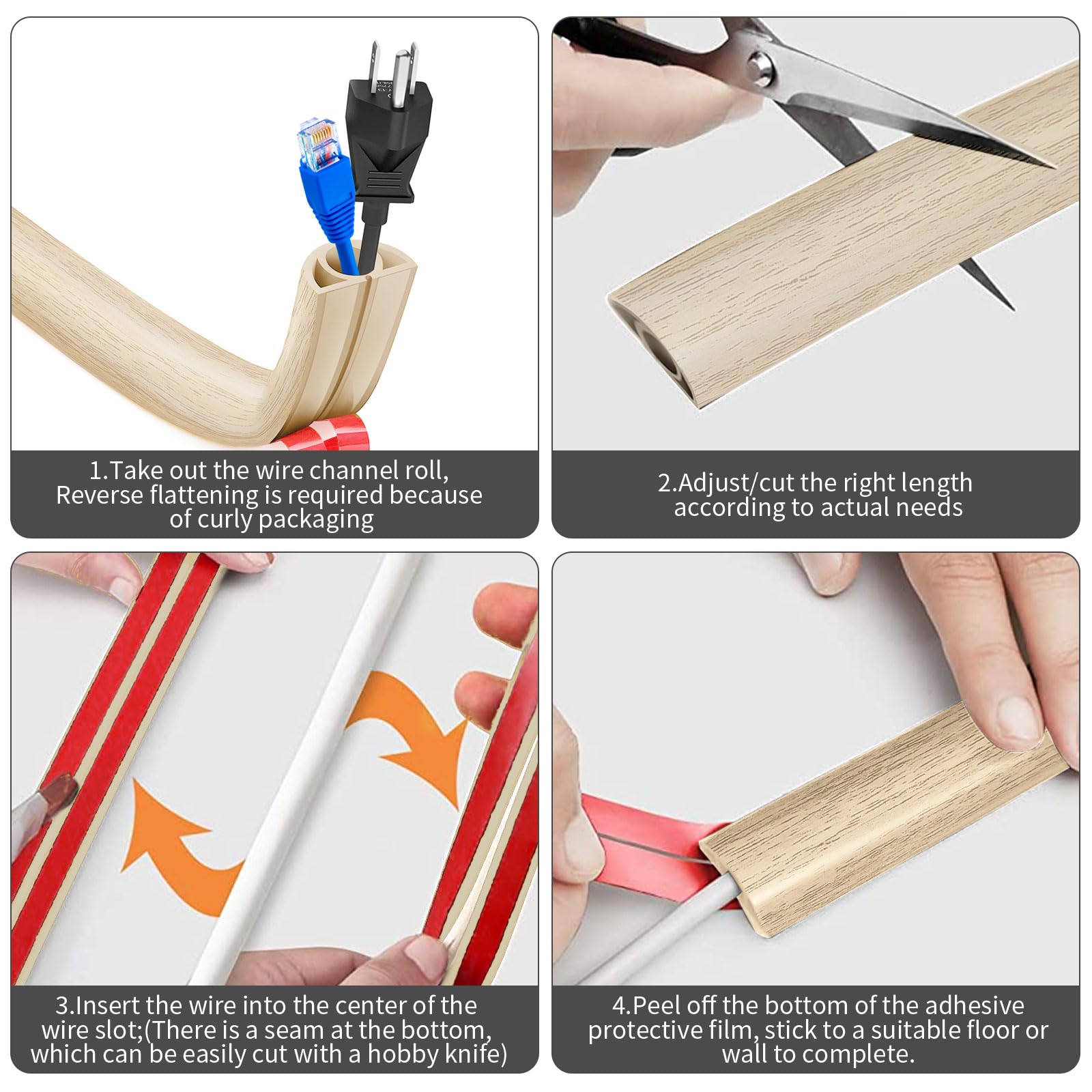 1.Take out the wire channel roll, Reverse flattening is required because of curly packaging

2.Adjust/cut the right length according to actual needs

3.Insert the wire into the center of the wire slot;(There is a seam at the bottom, which can be easily cut with a hobby knife)

4.Peel off the bottom of the adhesive protective film, stick to a suitable floor or wall to complete.