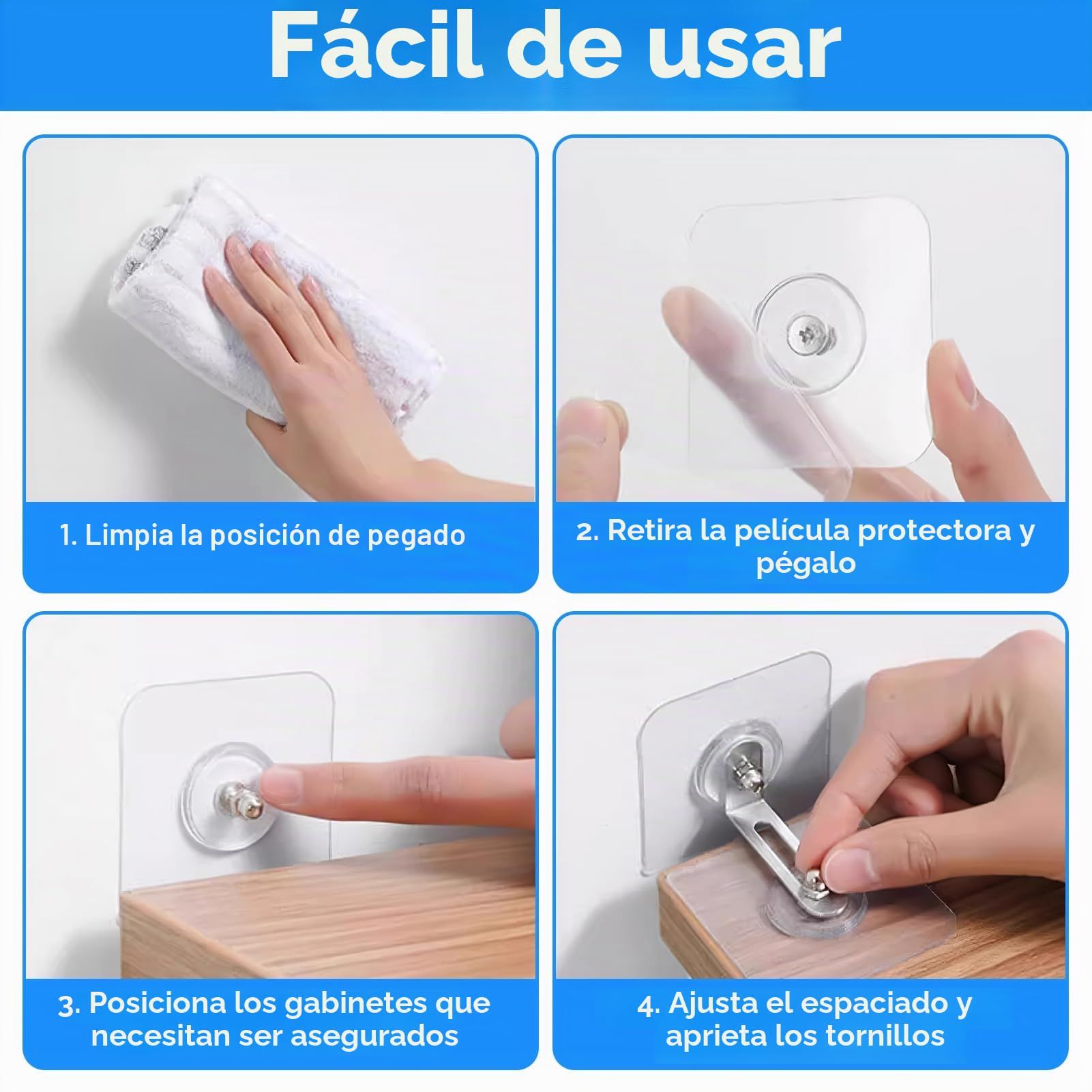 Fácil de usar

1. Limpia la posición de pegado

2. Retira la película protectora y pégalo

3. Posiciona los gabinetes que necesitan ser asegurados

4. Ajusta el espaciado y aprieta los tornillos