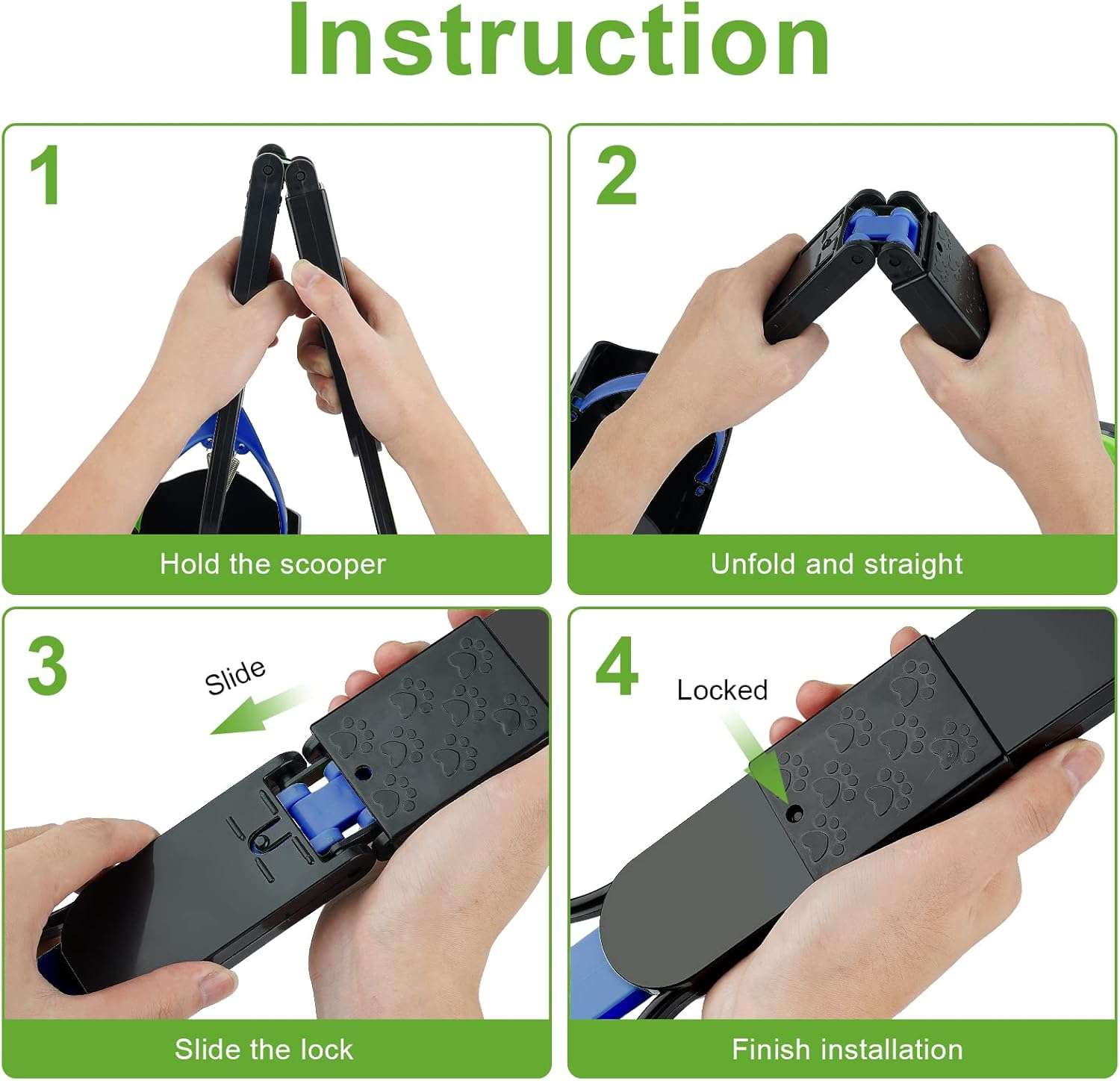 Instruction

1

Hold the scooper

2

Unfold and straight

3

Slide

Slide the lock

4

Locked

Finish installation