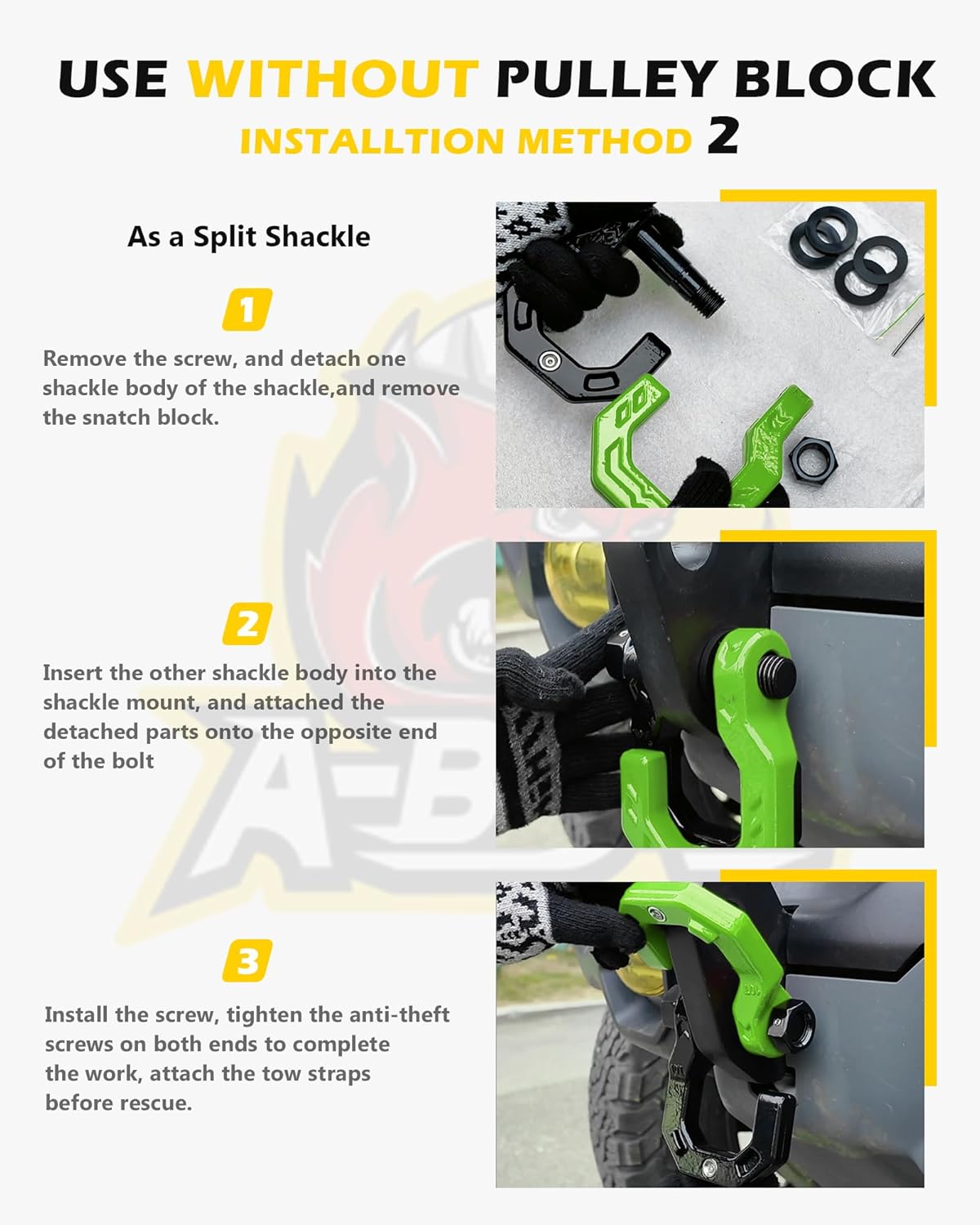 USE WITHOUT PULLEY BLOCK
INSTALLTION METHOD 2

As a Split Shackle

1

Remove the screw, and detach one shackle body of the shackle,and remove the snatch block.

2

Insert the other shackle body into the shackle mount, and attached the detached parts onto the opposite end of the bolt

3

Install the screw, tighten the anti-theft screws on both ends to complete the work, attach the tow straps before rescue.