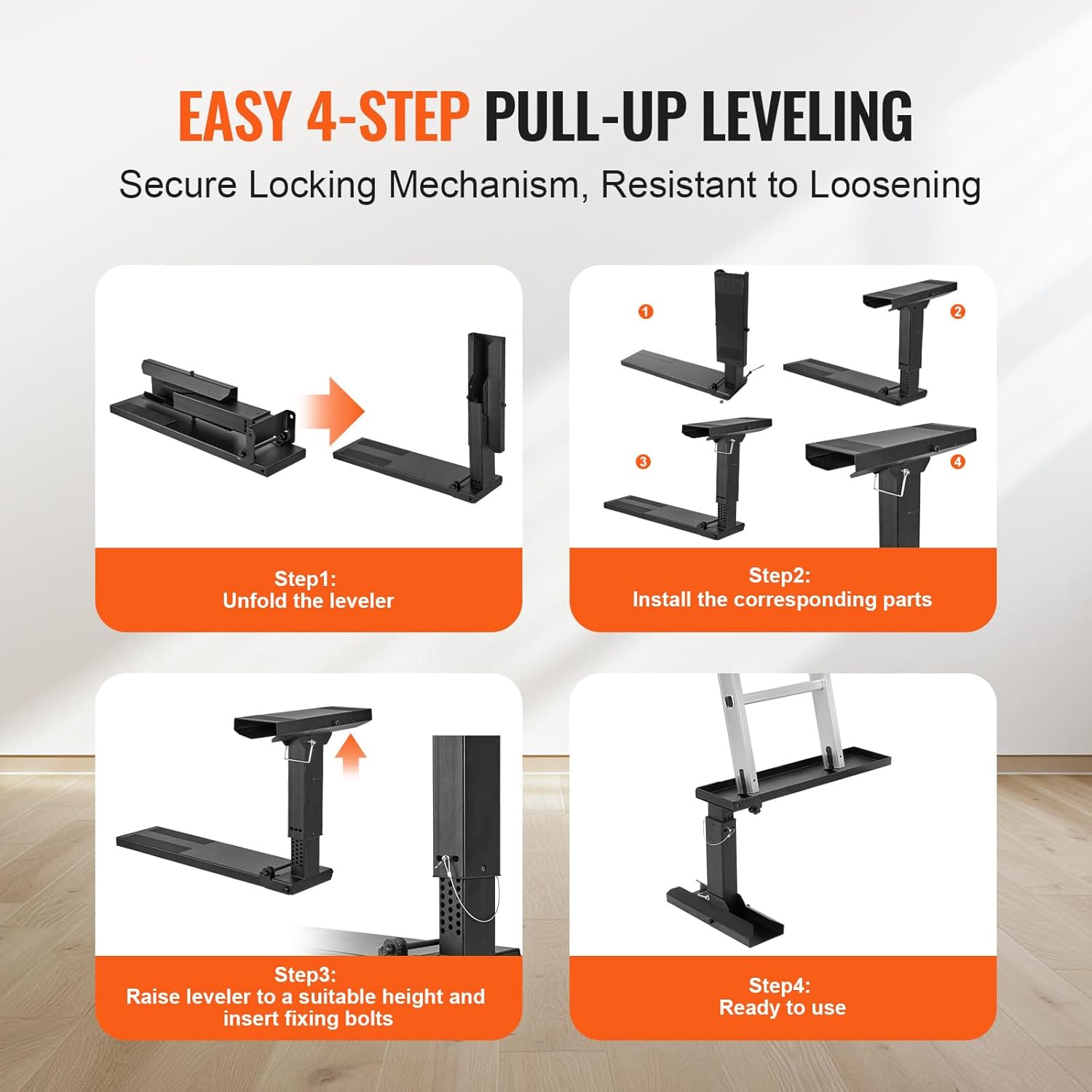 EASY 4-STEP PULL-UP LEVELING

Secure Locking Mechanism, Resistant to Loosening

Step1:
Unfold the leveler

1
2
3
4

Step2:
Install the corresponding parts

Step3:
Raise leveler to a suitable height and insert fixing bolts

Step4:
Ready to use