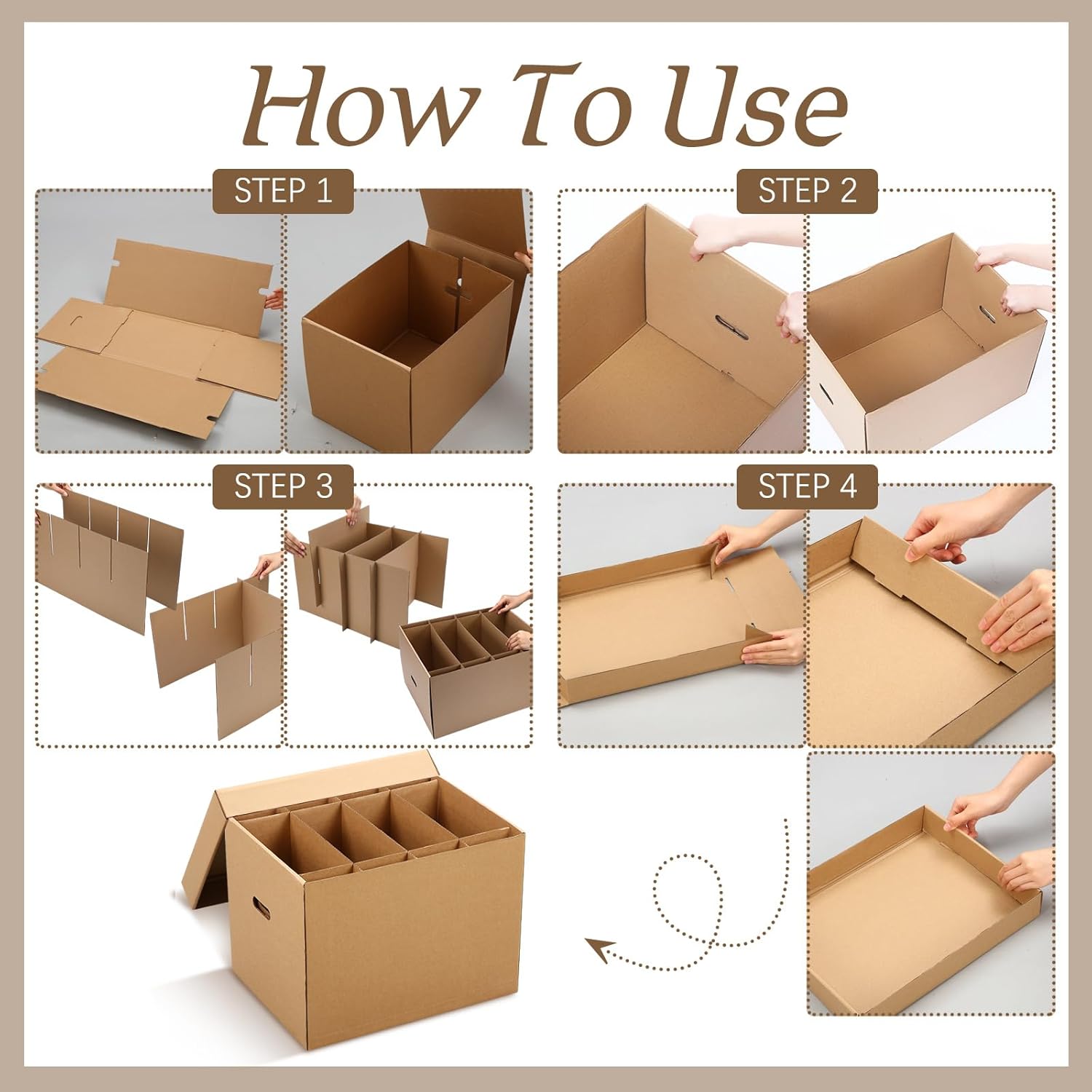 How To Use

STEP 1

STEP 2

STEP 3

STEP 4