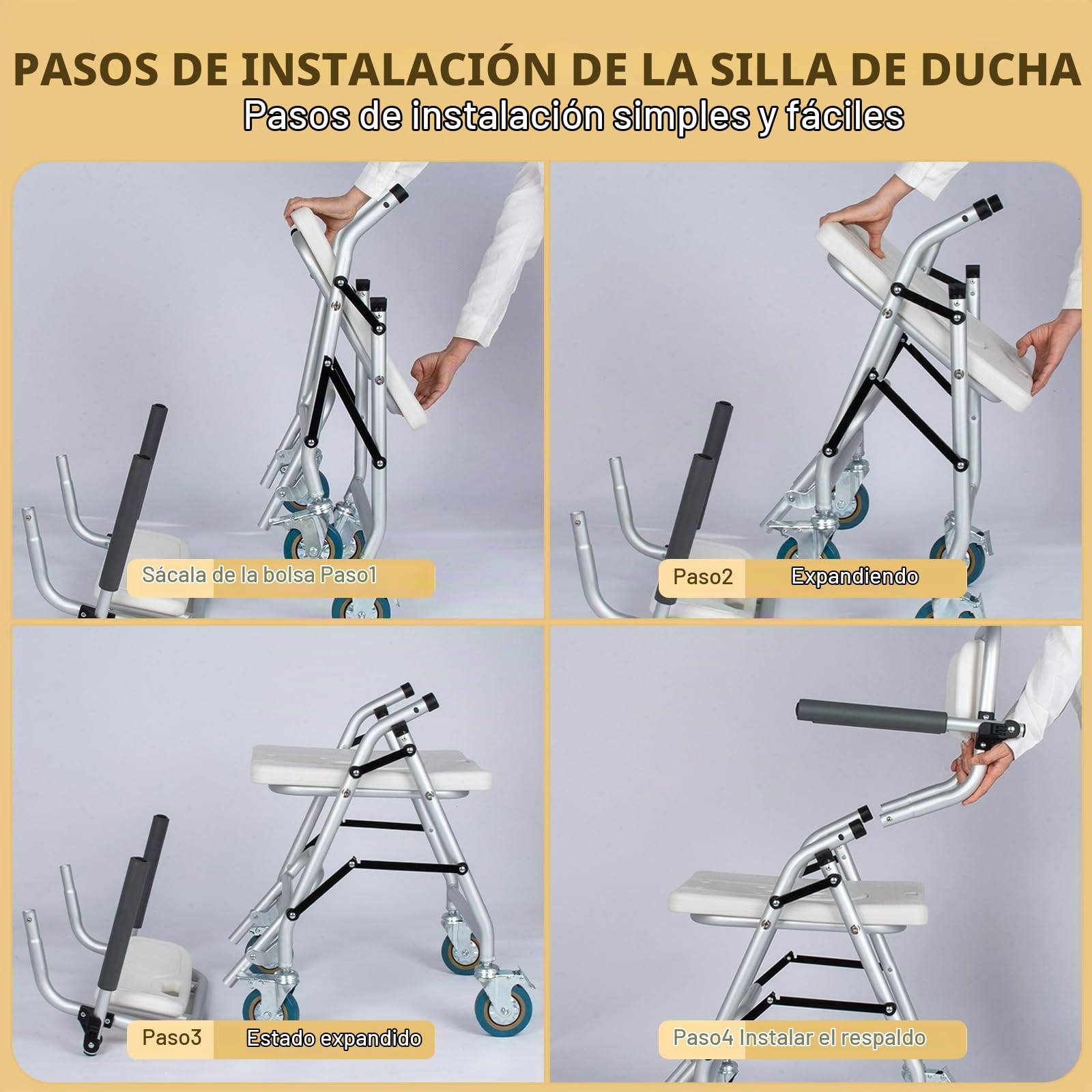 PASOS DE INSTALACIÓN DE LA SILLA DE DUCHA
Pasos de instalación simples y fáciles

Sácala de la bolsa Paso1

Paso2 Expandiendo

Paso3 Estado expandido

Paso4 Instalar el respaldo