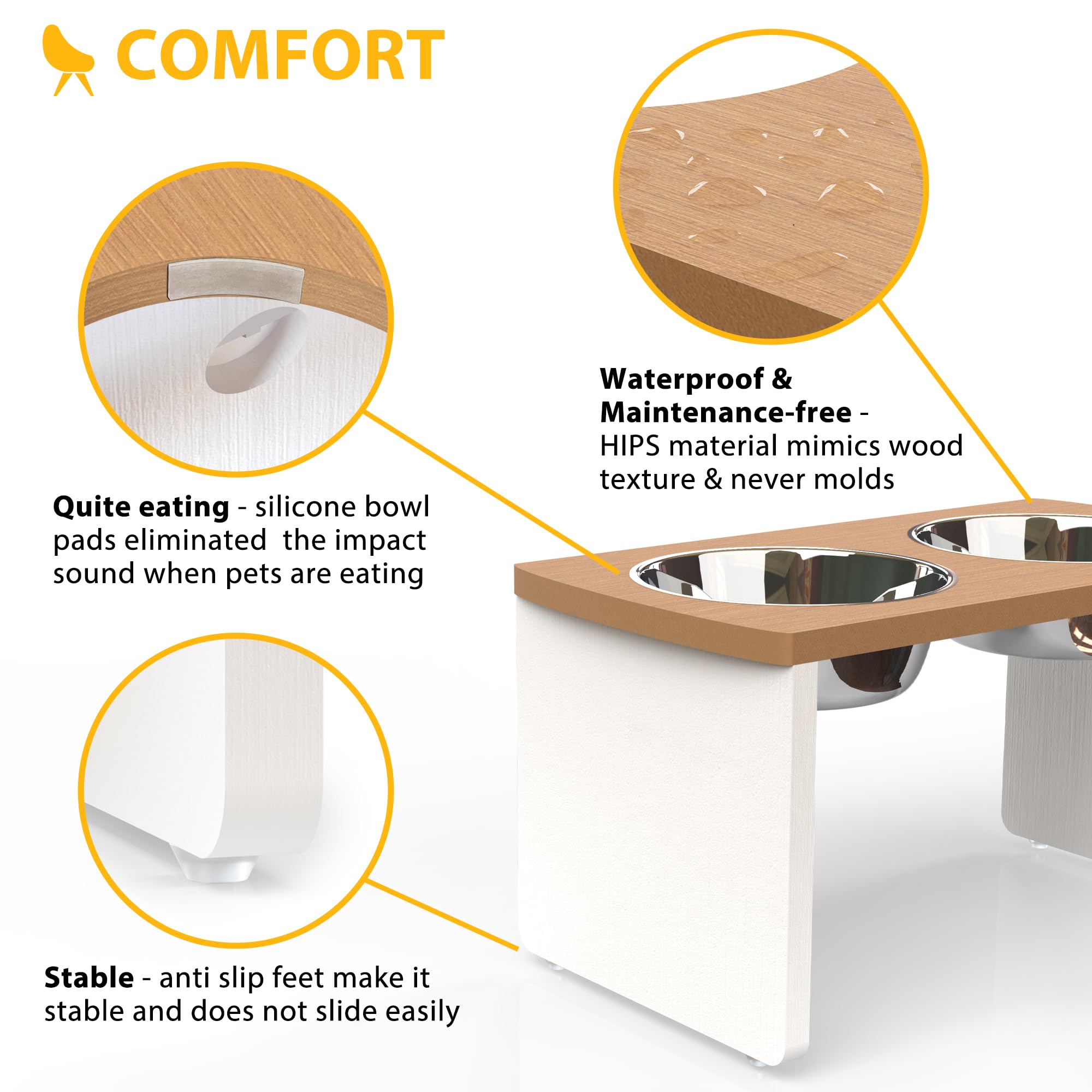 COMFORT

Waterproof & Maintenance-free - HIPS material mimics wood texture & never molds

Quite eating - silicone bowl pads eliminated  the impact sound when pets are eating

Stable - anti slip feet make it stable and does not slide easily