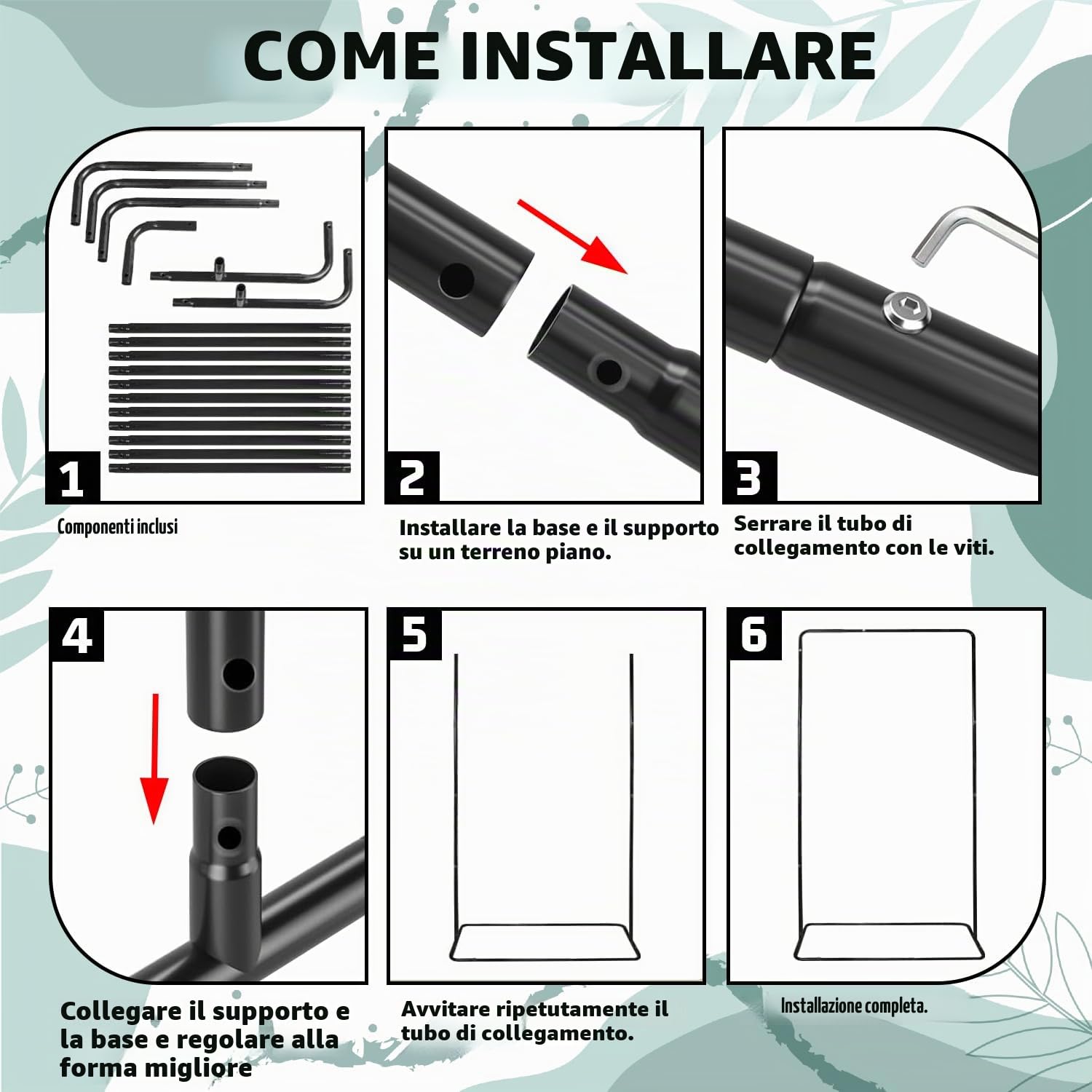 COME INSTALLARE

1
Componenti inclusi

2
Installare la base e il supporto su un terreno piano.

3
Serrare il tubo di collegamento con le viti.

4
Collegare il supporto e la base e regolare alla forma migliore

5
Avvitare ripetutamente il tubo di collegamento.

6
Installazione completa.