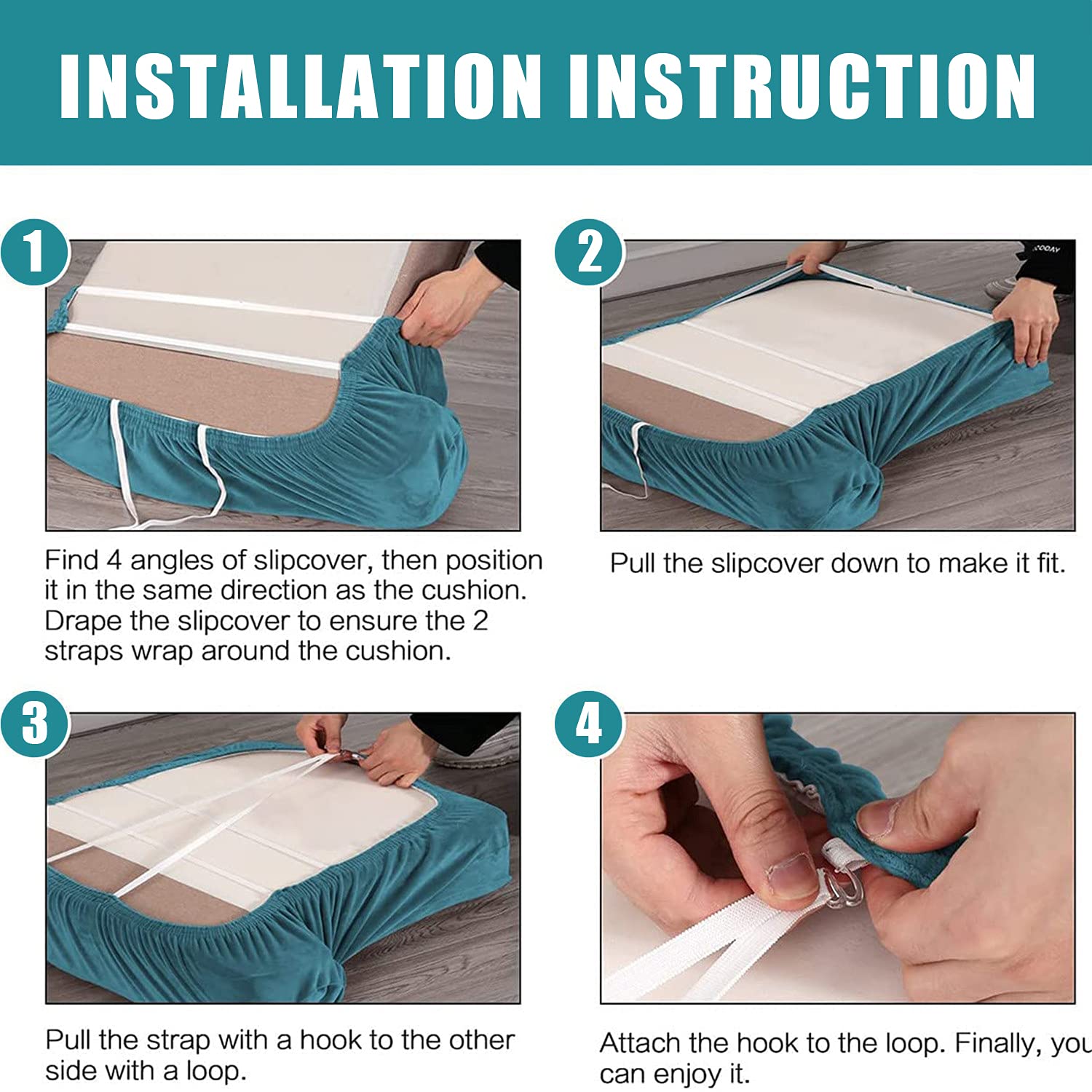 INSTALLATION INSTRUCTION

1

Find 4 angles of slipcover, then position it in the same direction as the cushion. Drape the slipcover to ensure the 2 straps wrap around the cushion.

2

Pull the slipcover down to make it fit.

3

Pull the strap with a hook to the other side with a loop.

4

Attach the hook to the loop. Finally, you can enjoy it.