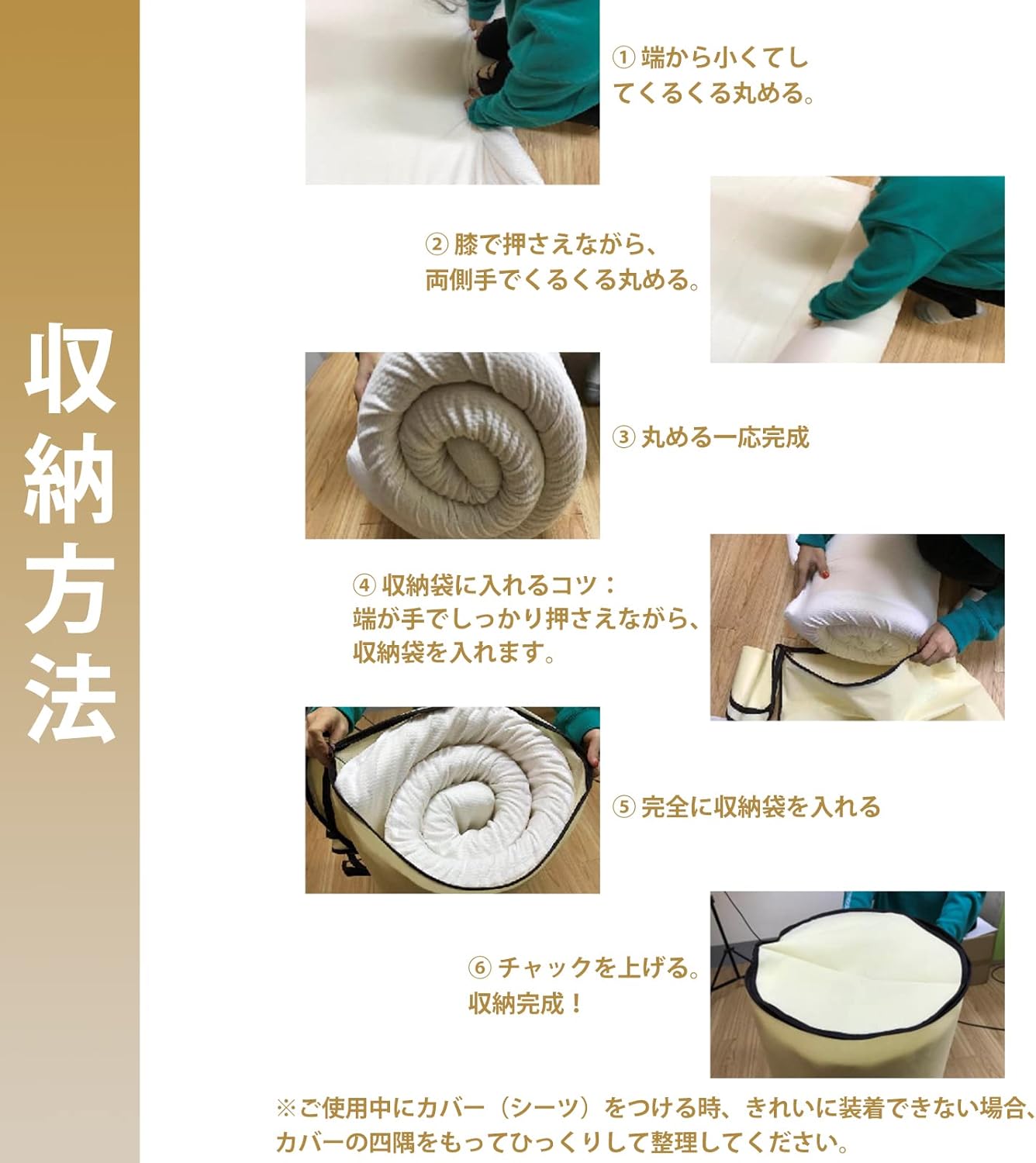 収納方法

① 端から小くてしてくるくる丸める。

② 膝で押さえながら、両側手でくるくる丸める。

③ 丸める一応完成

④ 収納袋に入れるコツ：端が手でしっかり押さえながら、収納袋を入れます。

⑤ 完全に収納袋を入れる

⑥ チャックを上げる。収納完成！

※ご使用中にカバー（シーツ）をつける時、きれいに装着できない場合、カバーの四隅をもってひっくりして整理してください。