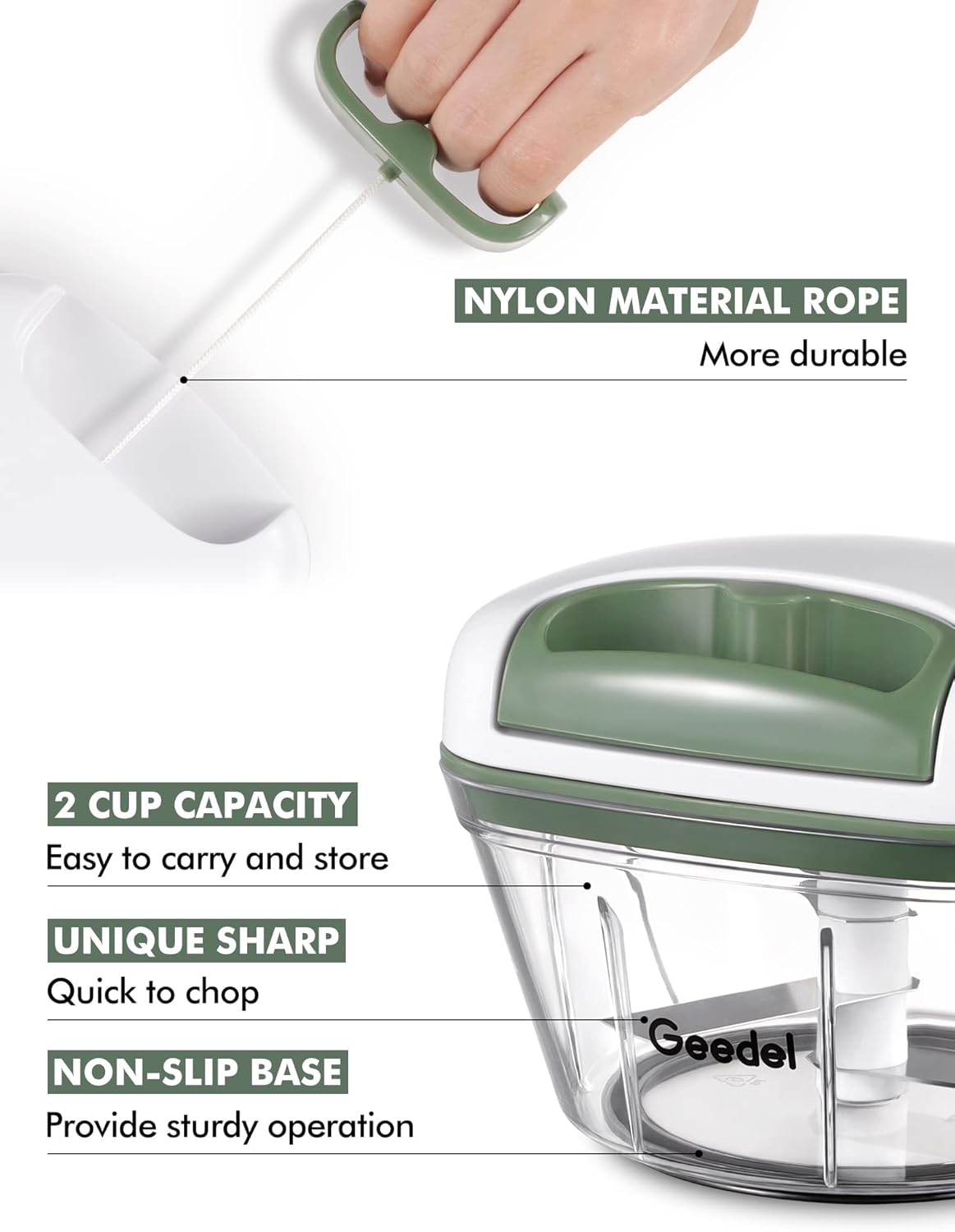 NYLON MATERIAL ROPE
More durable

2 CUP CAPACITY
Easy to carry and store

UNIQUE SHARP
Quick to chop

NON-SLIP BASE
Provide sturdy operation

Geedel