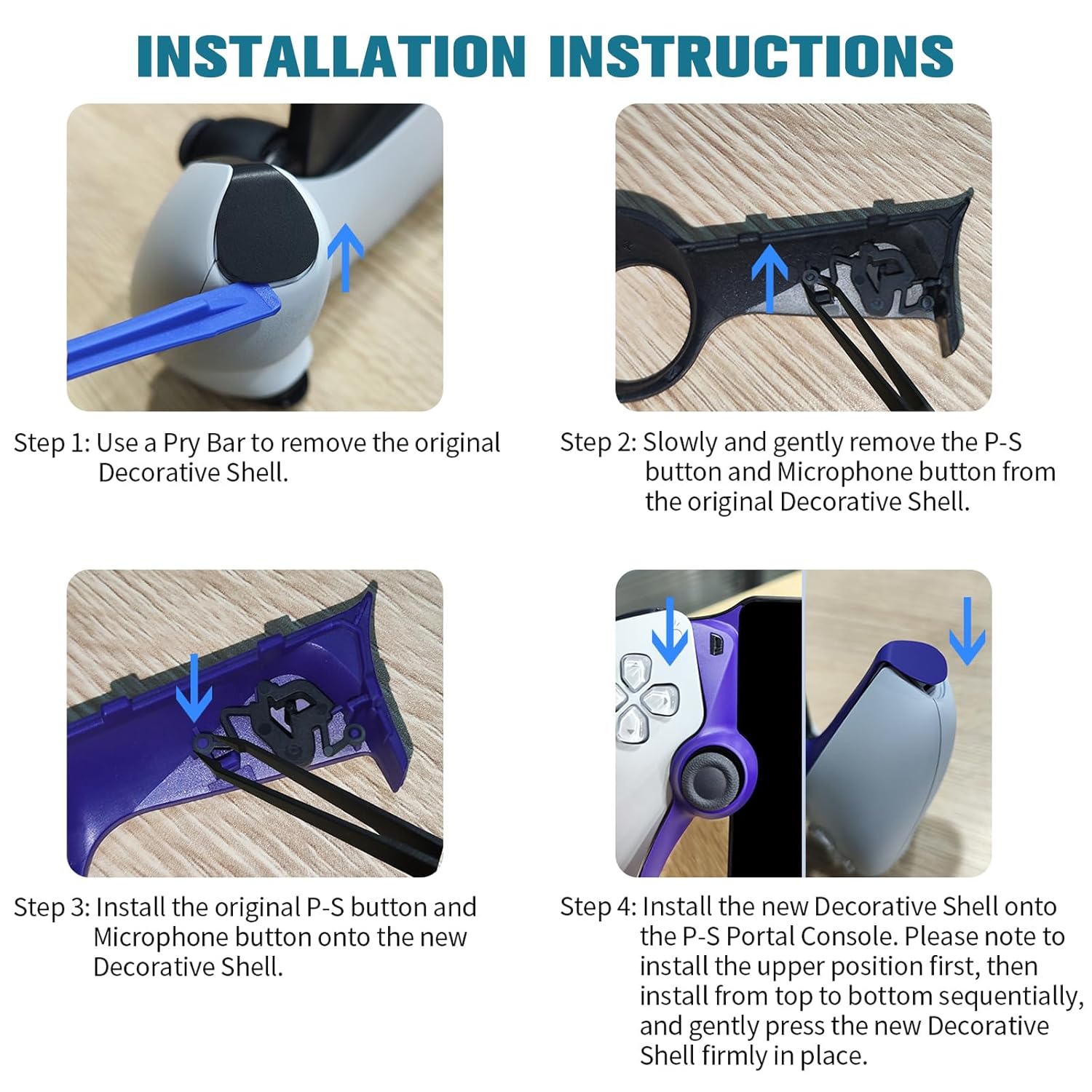 INSTALLATION INSTRUCTIONS

Step 1: Use a Pry Bar to remove the original Decorative Shell.

Step 2: Slowly and gently remove the P-S button and Microphone button from the original Decorative Shell.

Step 3: Install the original P-S button and Microphone button onto the new Decorative Shell.

Step 4: Install the new Decorative Shell onto the P-S Portal Console. Please note to install the upper position first, then install from top to bottom sequentially, and gently press the new Decorative Shell firmly in place.