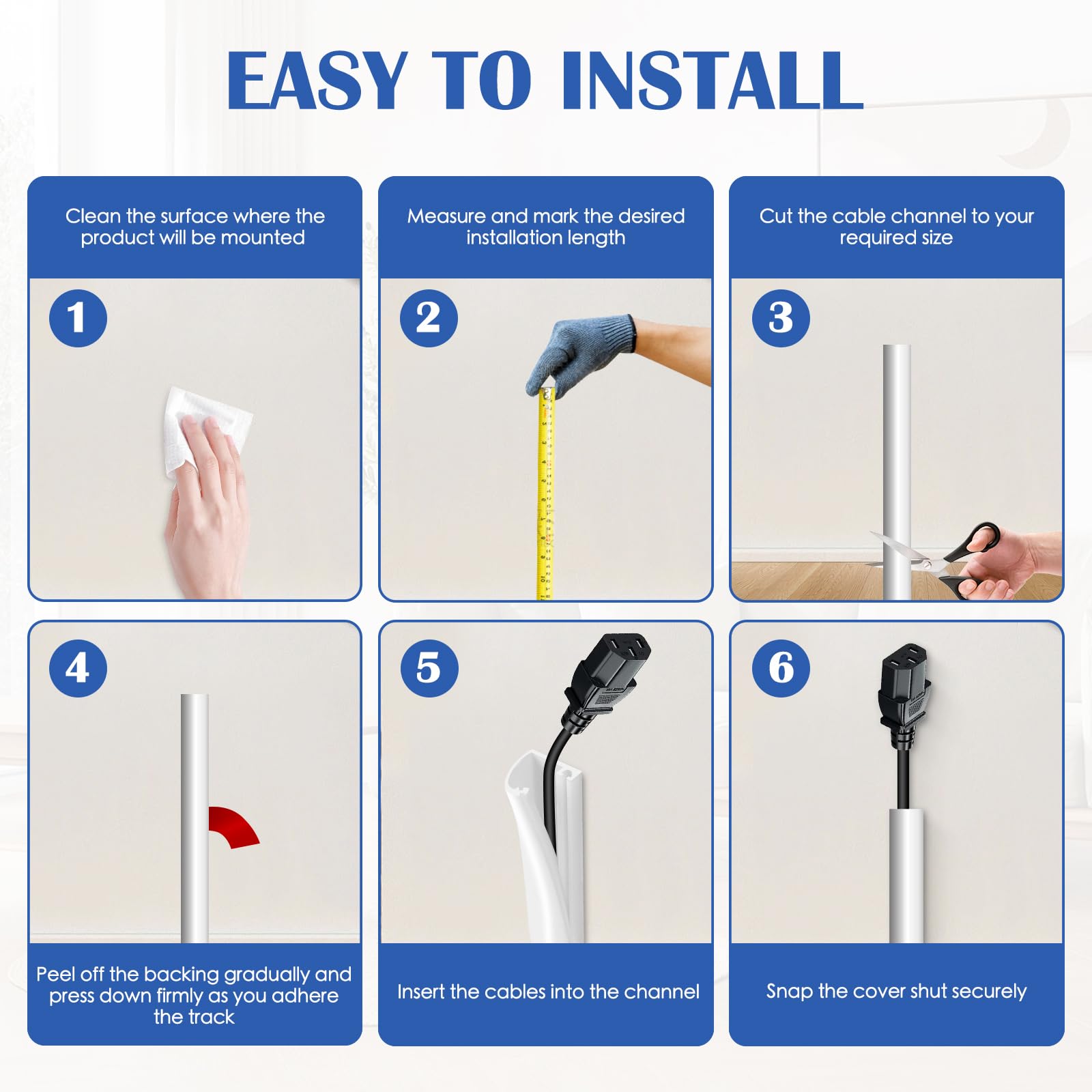 EASY TO INSTALL

Clean the surface where the product will be mounted

1

Measure and mark the desired installation length

2

Cut the cable channel to your required size

3

4

Peel off the backing gradually and press down firmly as you adhere the track

5

Insert the cables into the channel

6

Snap the cover shut securely