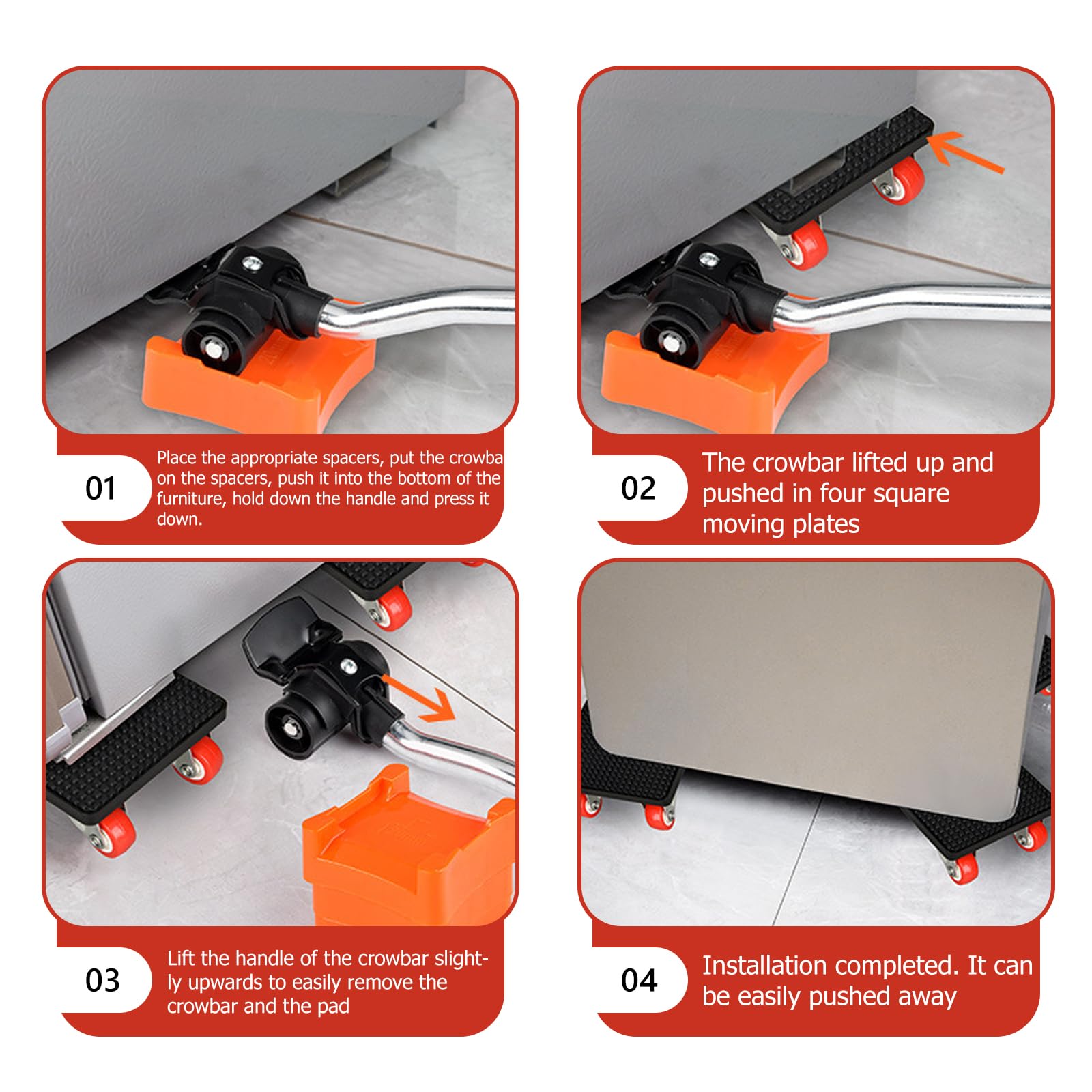 01

Place the appropriate spacers, put the crowba on the spacers, push it into the bottom of the furniture, hold down the handle and press it down.

02

The crowbar lifted up and pushed in four square moving plates

03

Lift the handle of the crowbar slightly upwards to easily remove the crowbar and the pad

04

Installation completed. It can be easily pushed away