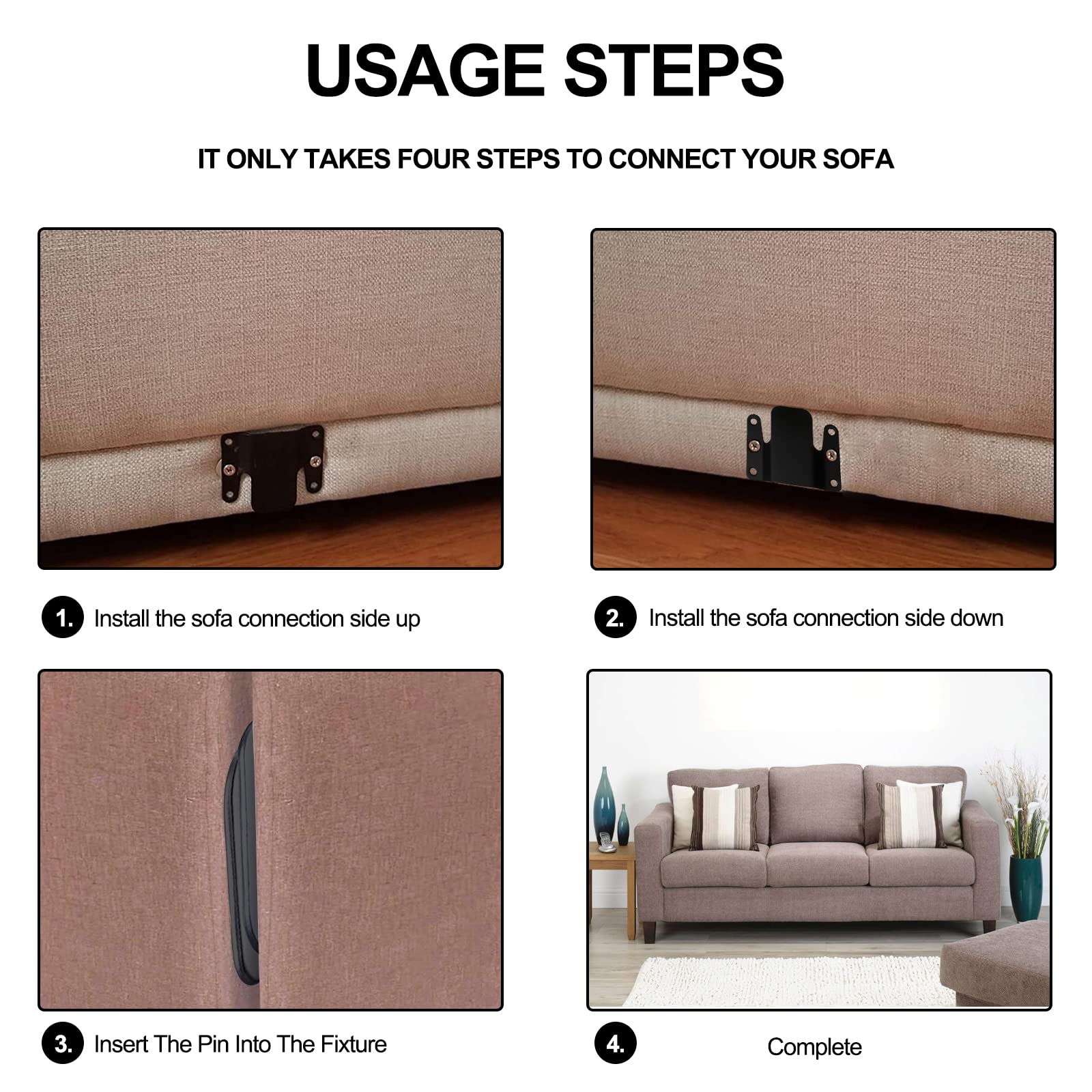 USAGE STEPS

IT ONLY TAKES FOUR STEPS TO CONNECT YOUR SOFA

1. Install the sofa connection side up

2. Install the sofa connection side down

3. Insert The Pin Into The Fixture

4. Complete