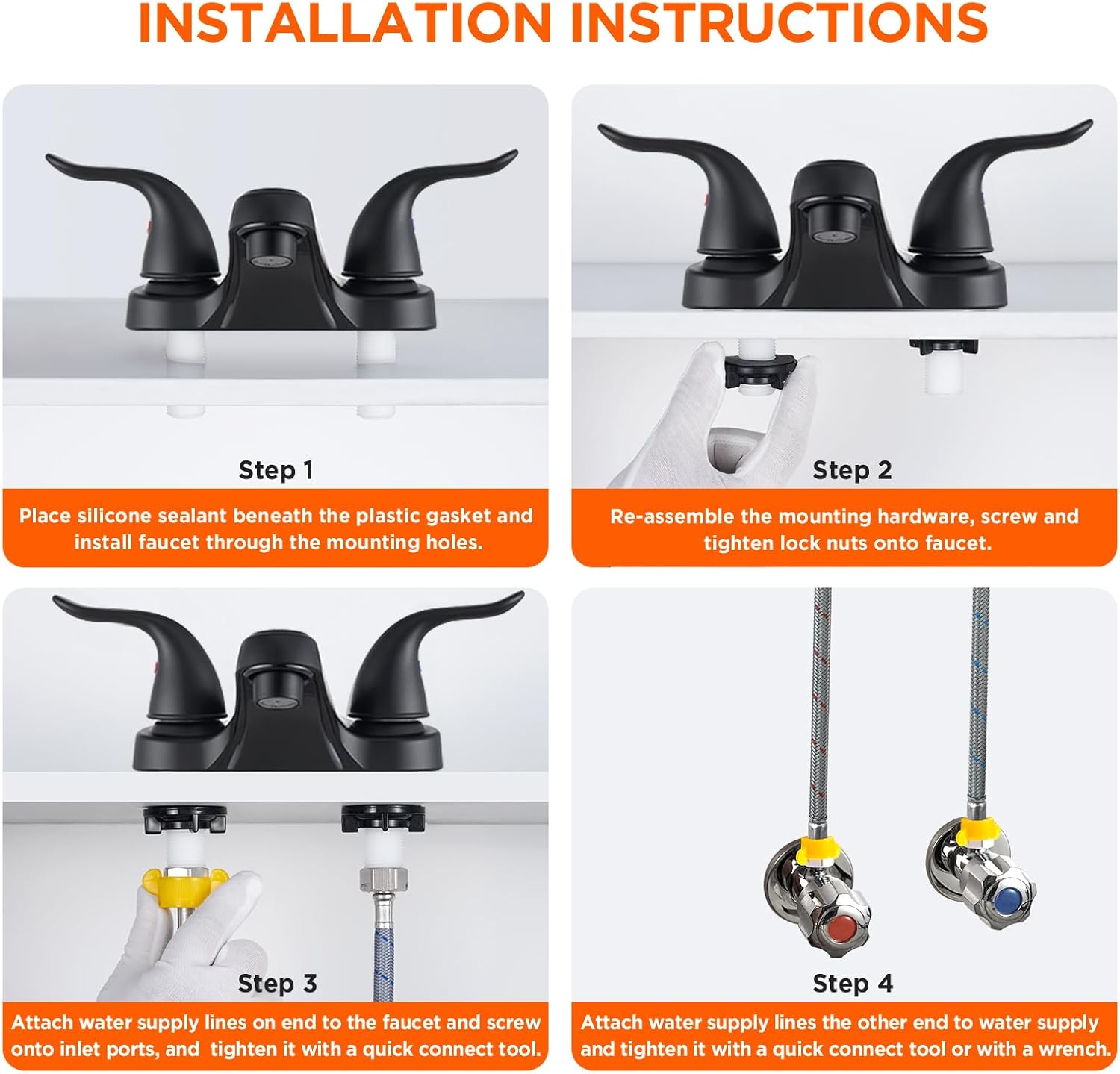 INSTALLATION INSTRUCTIONS

Step 1

Place silicone sealant beneath the plastic gasket and install faucet through the mounting holes.

Step 2

Re-assemble the mounting hardware, screw and tighten lock nuts onto faucet.

Step 3

Attach water supply lines on end to the faucet and screw onto inlet ports, and tighten it with a quick connect tool.

Step 4

Attach water supply lines the other end to water supply and tighten it with a quick connect tool or with a wrench.