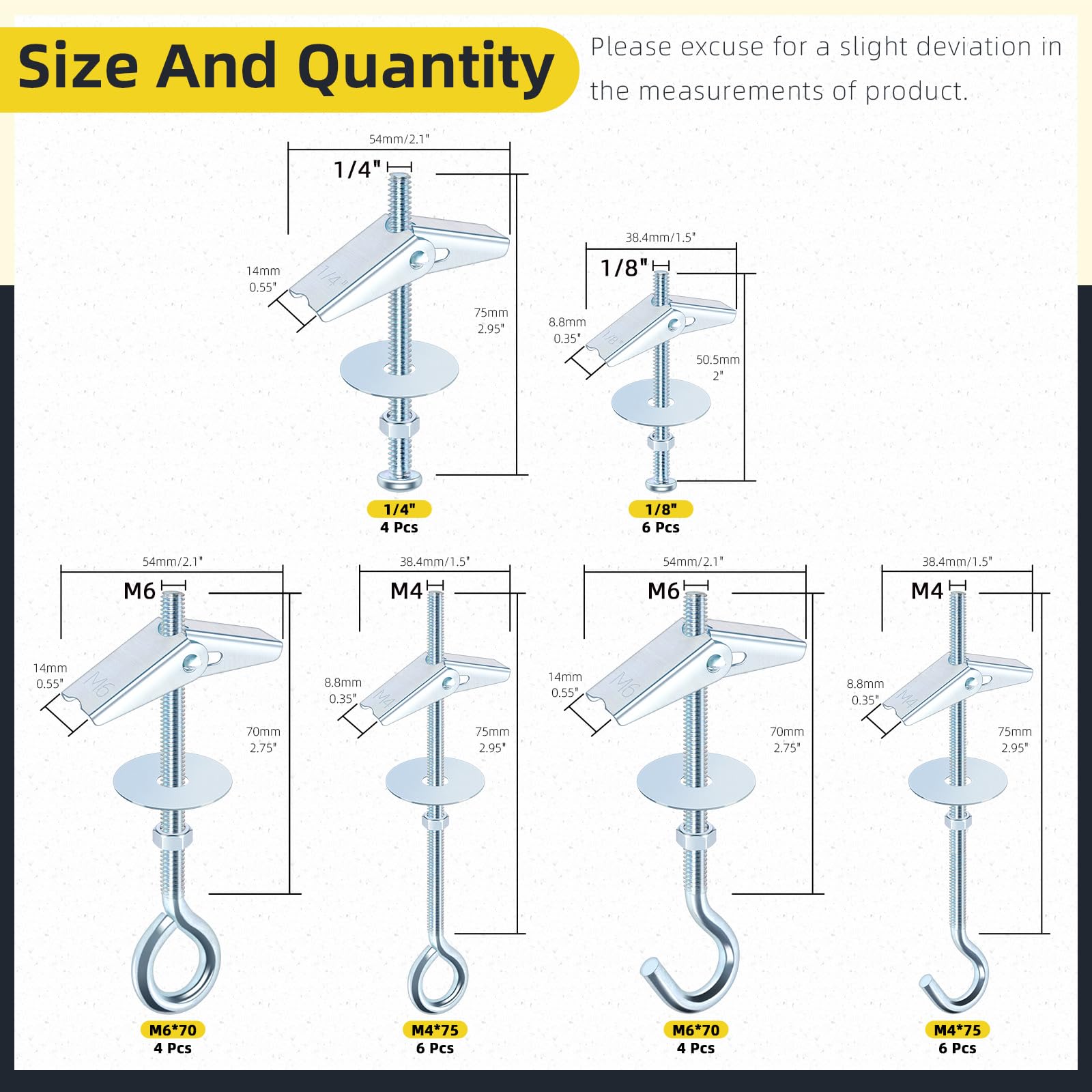 Size And Quantity

Please excuse for a slight deviation in the measurements of product.

54mm/2.1"
1/4"
14mm 0.55"
1/4"
75mm 2.95"
1/4"
4 Pcs

38.4mm/1.5"
1/8"
8.8mm 0.35"
1/8"
50.5mm 2"
1/8"
6 Pcs

54mm/2.1"
M6
14mm 0.55"
M6
70mm 2.75"
M6*70
4 Pcs

38.4mm/1.5"
M4
8.8mm 0.35"
M4
75mm 2.95"
M4*75
6 Pcs

54mm/2.1"
M6
14mm 0.55"
M6
70mm 2.75"
M6*70
4 Pcs

38.4mm/1.5"
M4
8.8mm 0.35"
M4
75mm 2.95"
M4*75
6 Pcs