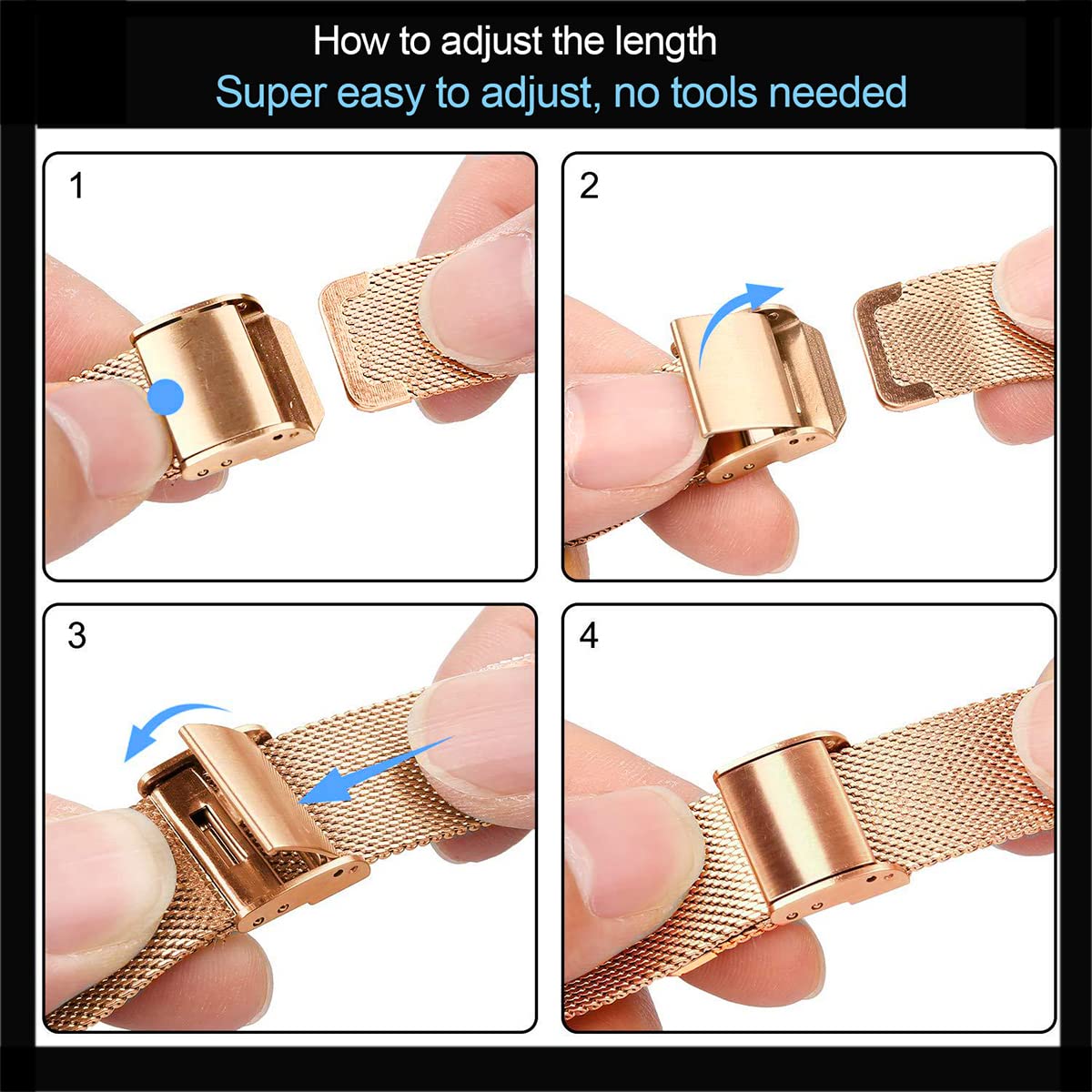 How to adjust the length
Super easy to adjust, no tools needed

1

2

3

4