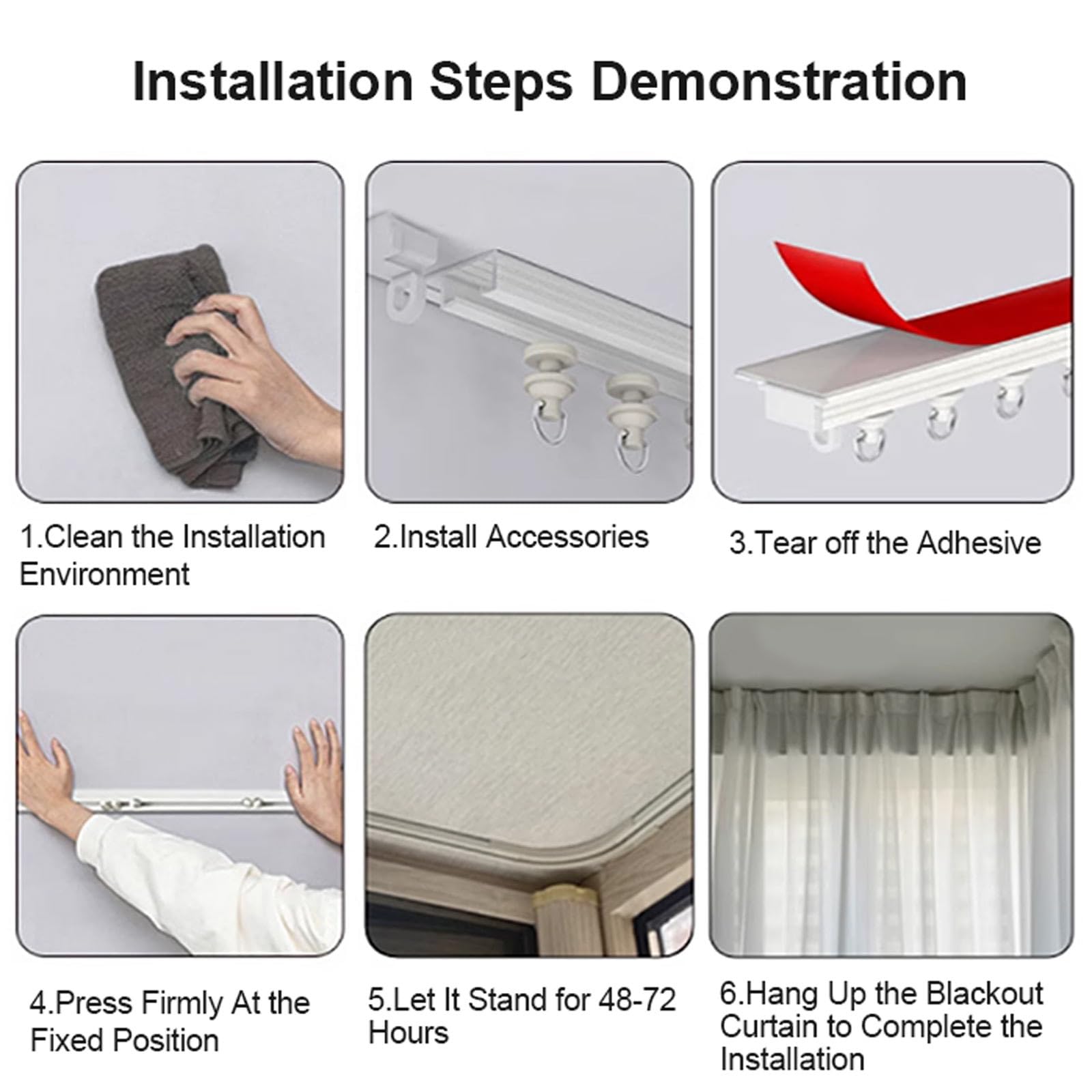 Installation Steps Demonstration

1.Clean the Installation Environment

2.Install Accessories

3.Tear off the Adhesive

4.Press Firmly At the Fixed Position

5.Let It Stand for 48-72 Hours

6.Hang Up the Blackout Curtain to Complete the Installation