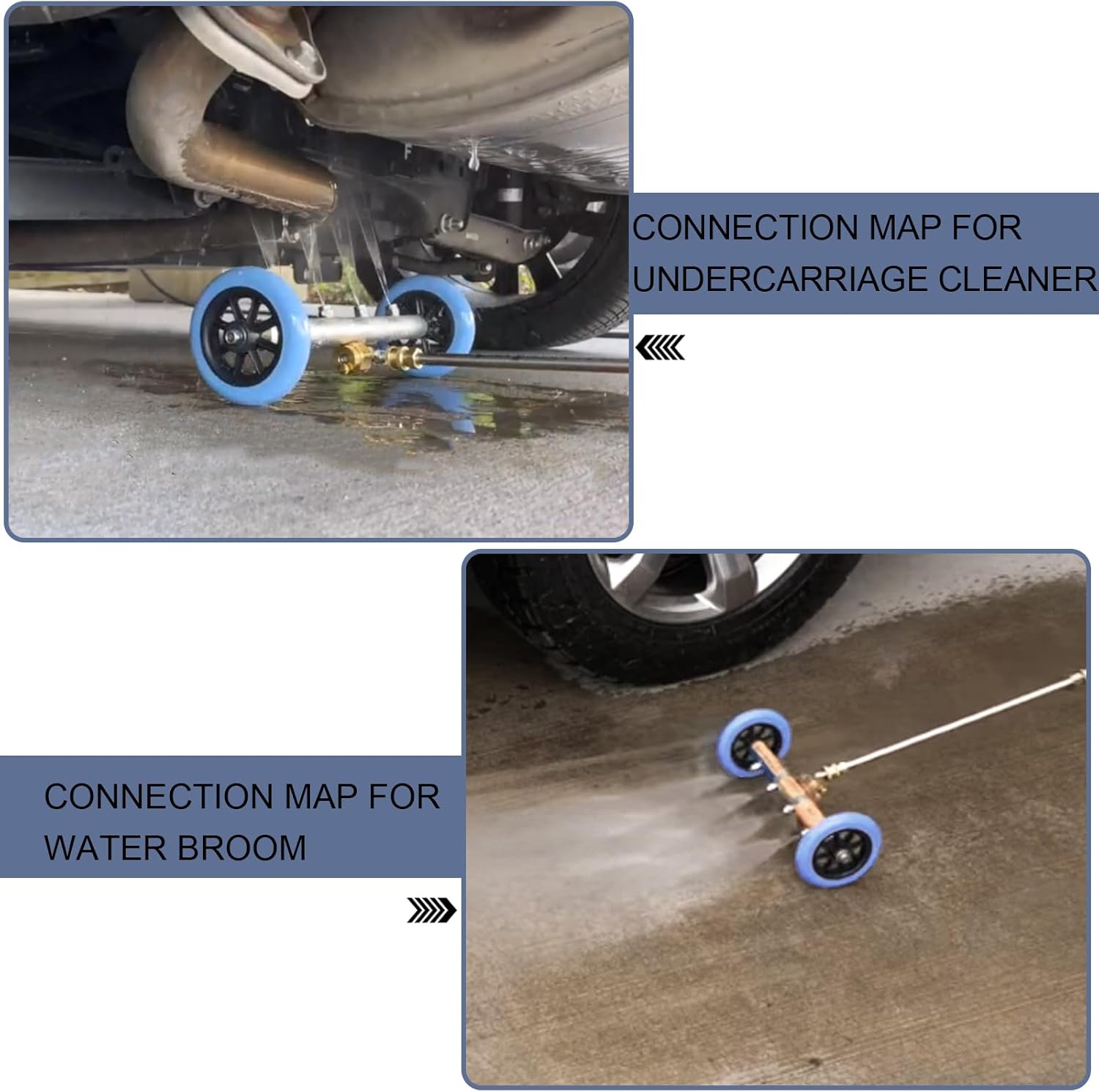 CONNECTION MAP FOR UNDERCARRIAGE CLEANER

CONNECTION MAP FOR WATER BROOM