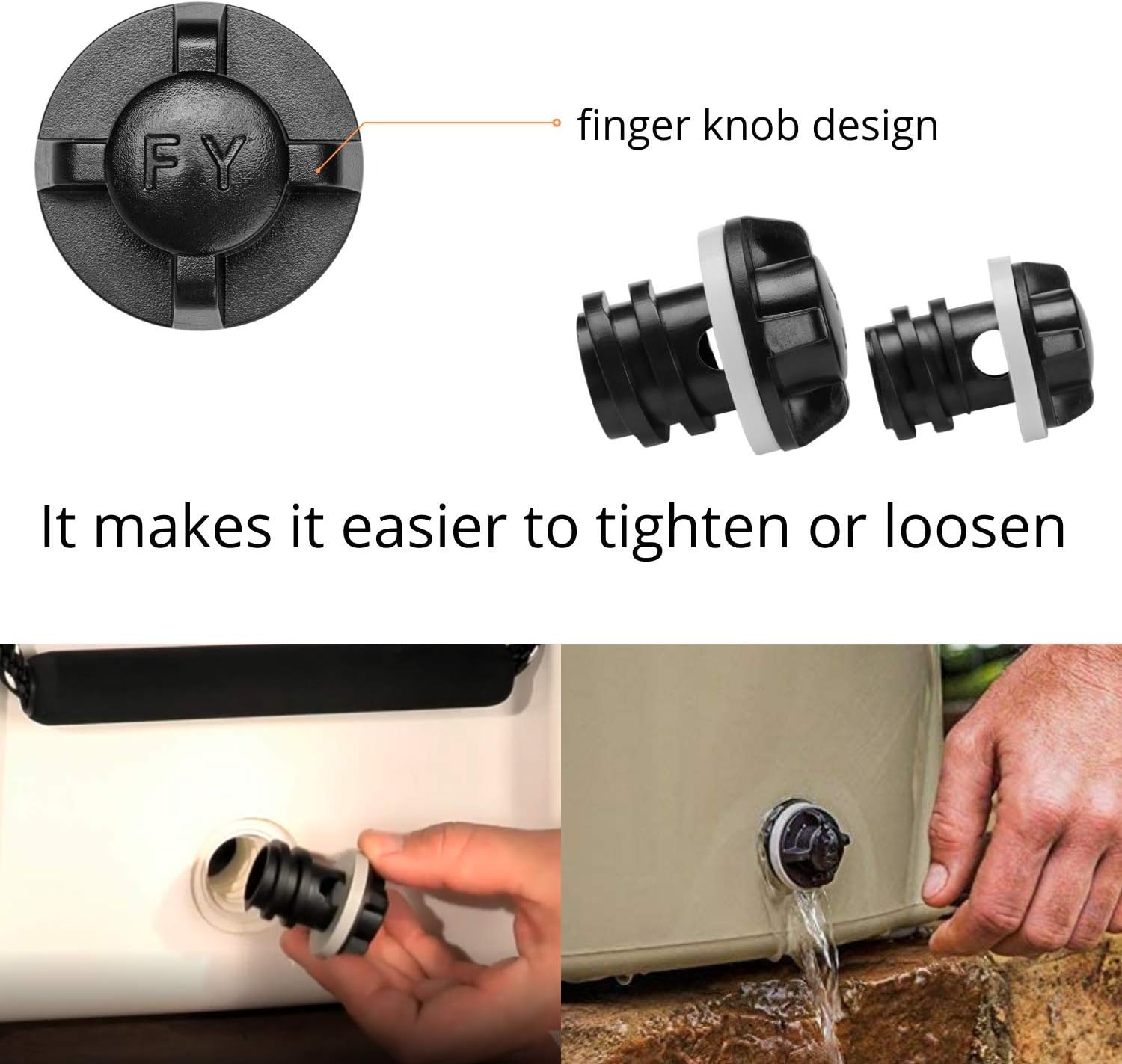 FY

finger knob design

It makes it easier to tighten or loosen